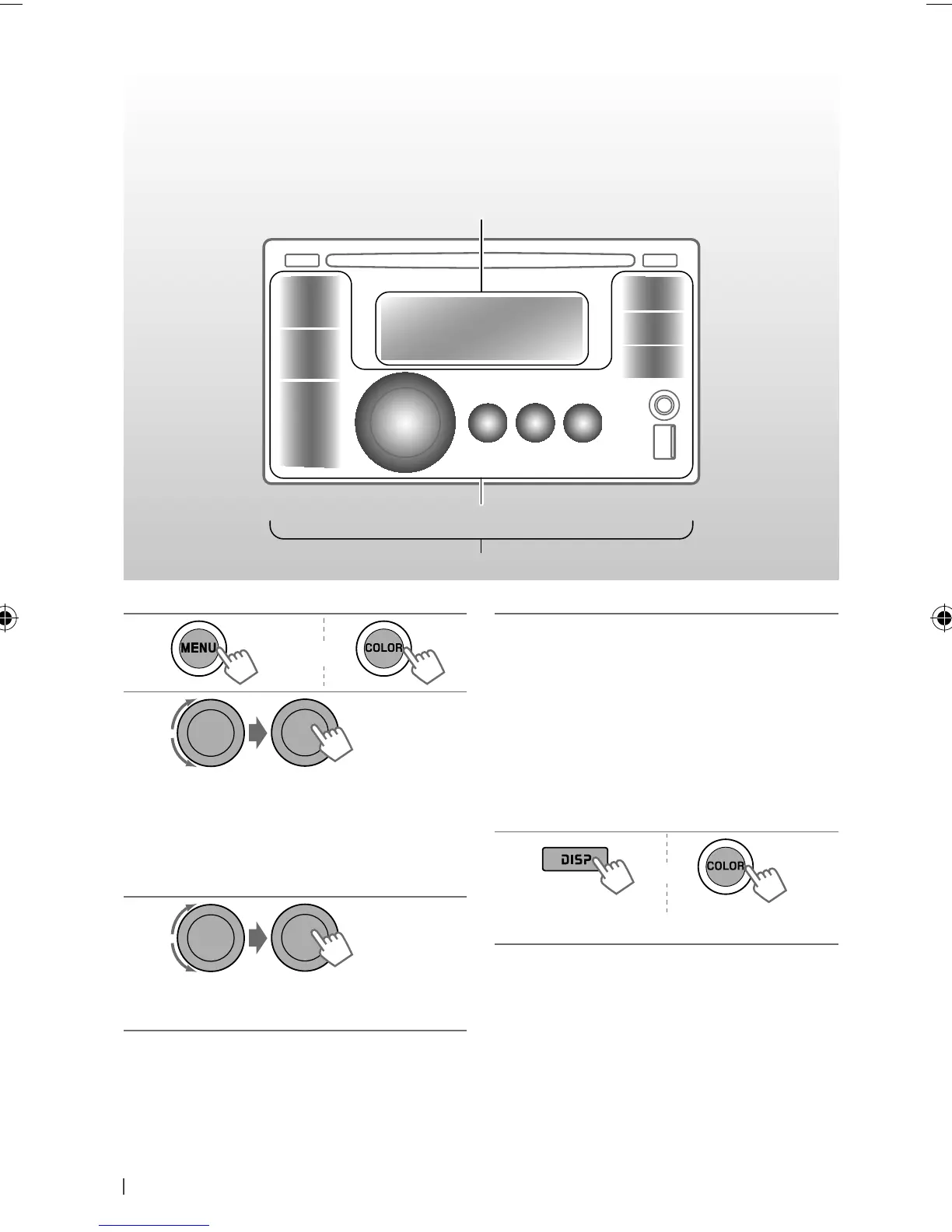 MENU

COLOR

DISP

COLOR