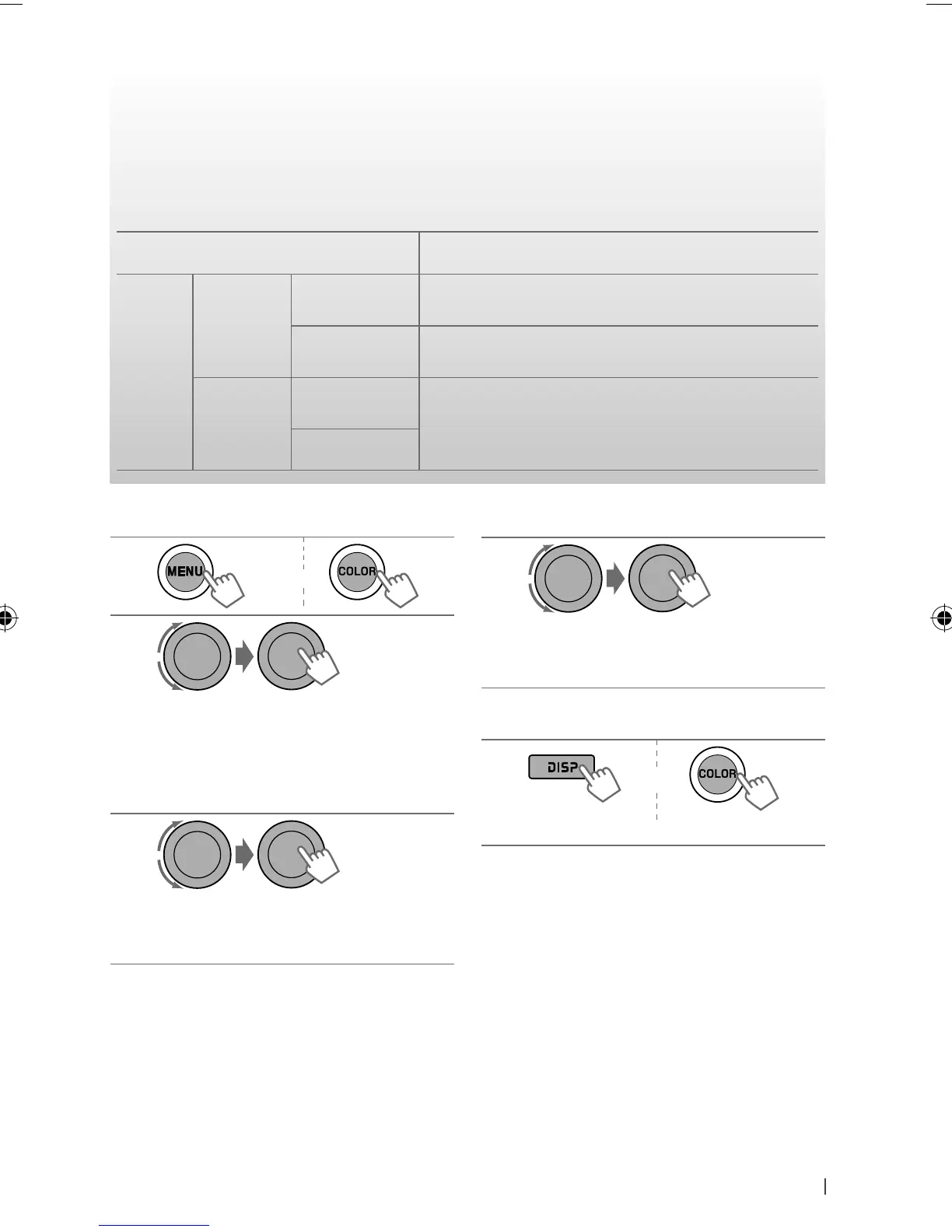 MENU

COLOR

DISP

COLOR