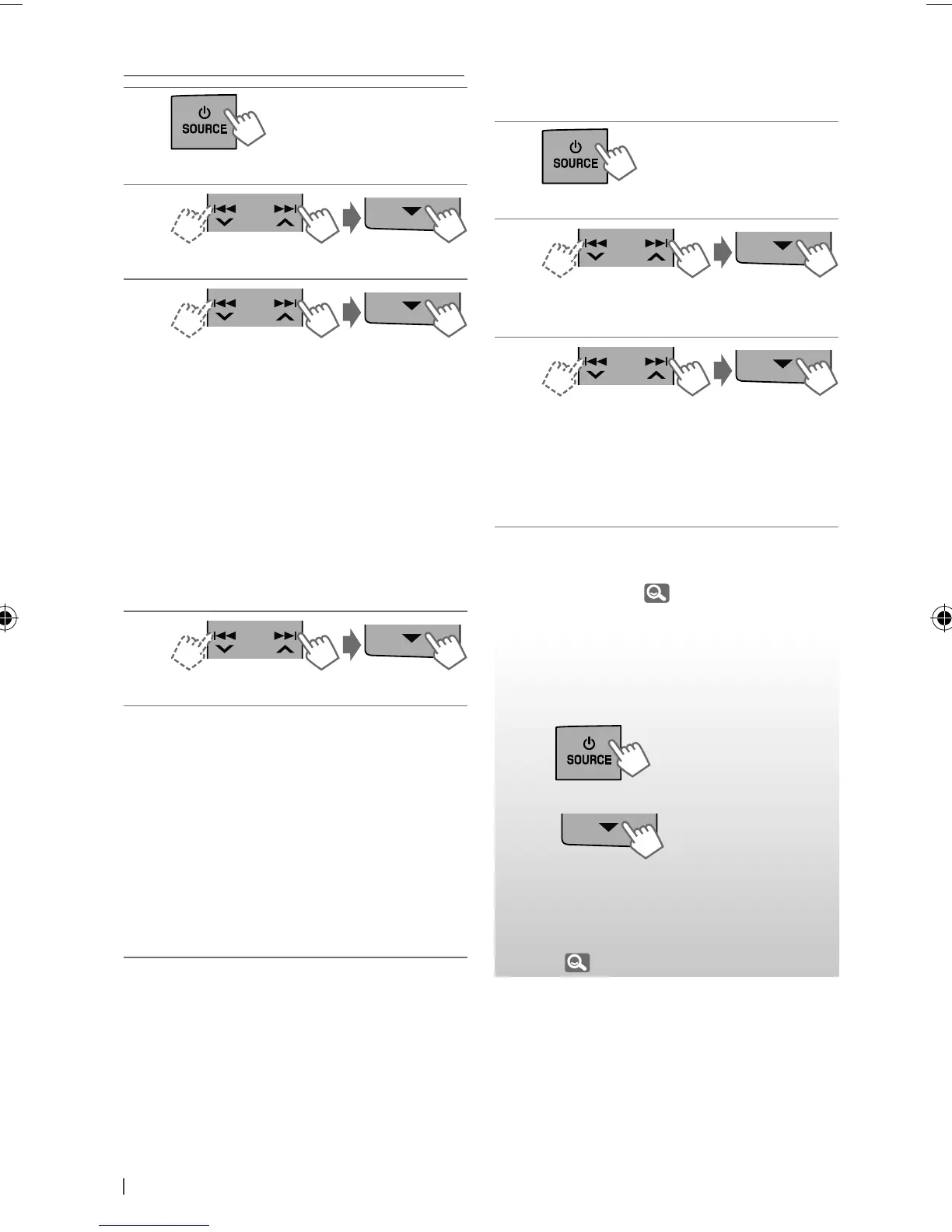 SOURCE

SOURCE

SOURCE