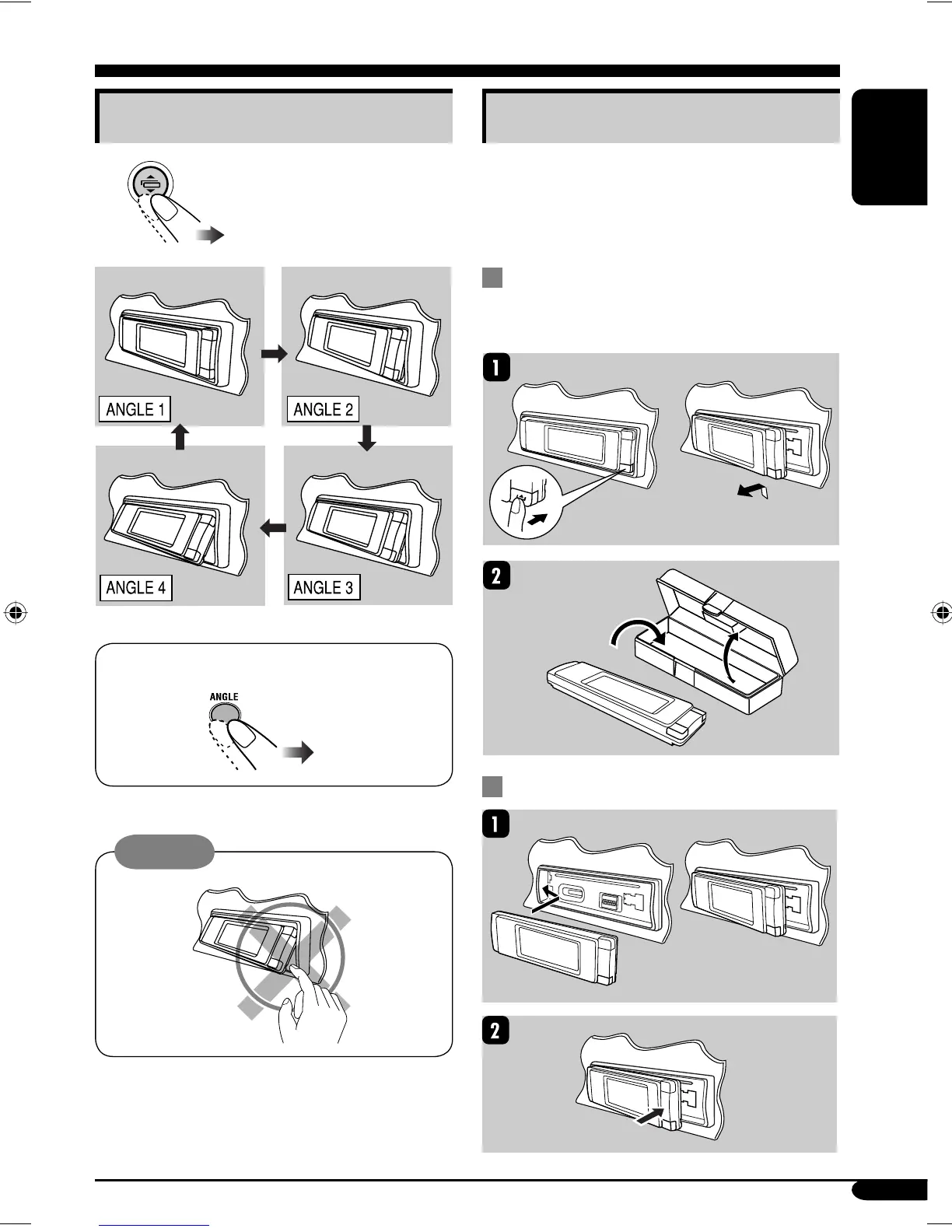 ANGLE 1

ANGLE 2

ANGLE 4

ANGLE 3

ANGLE

1

2

1

2