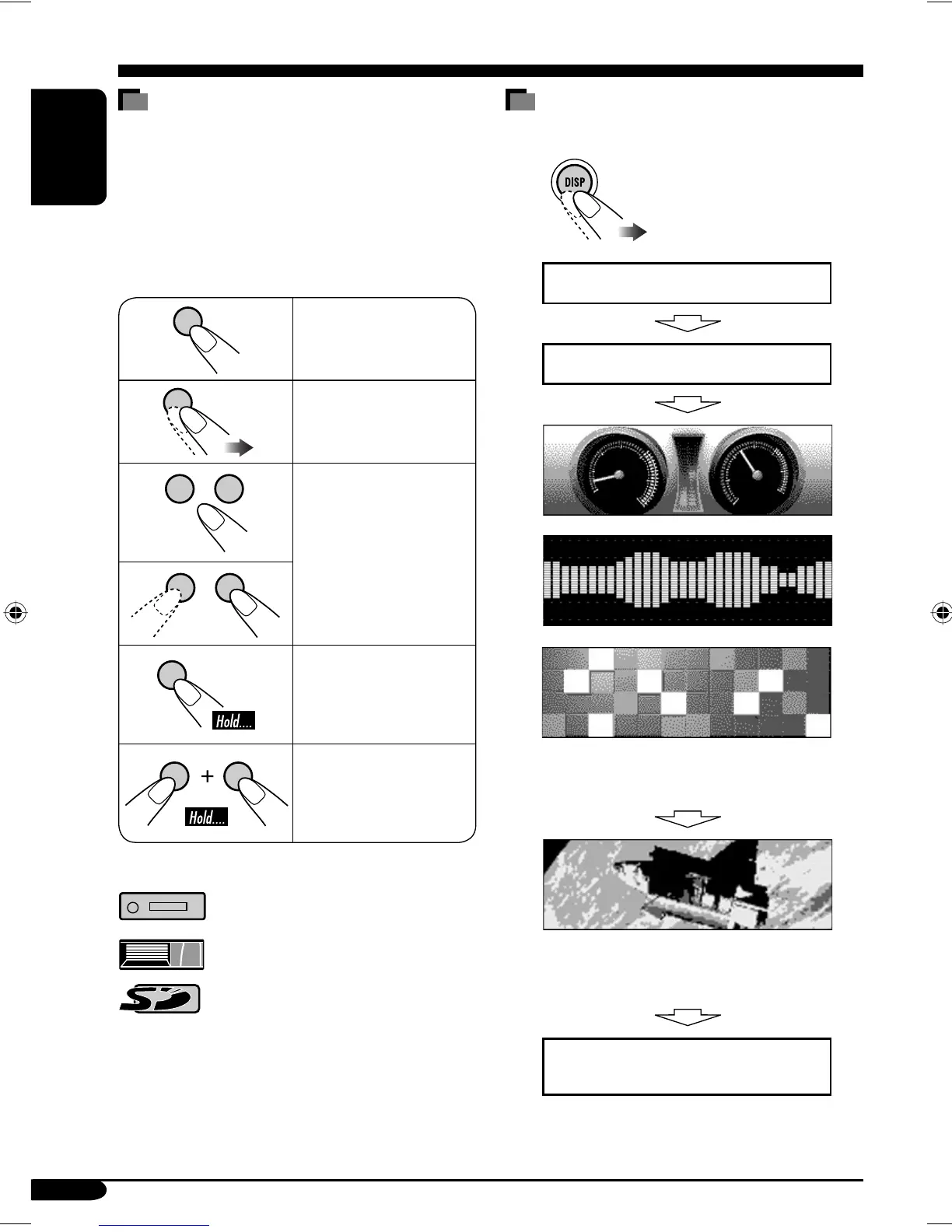 DISP

Hold....

+

Hold....