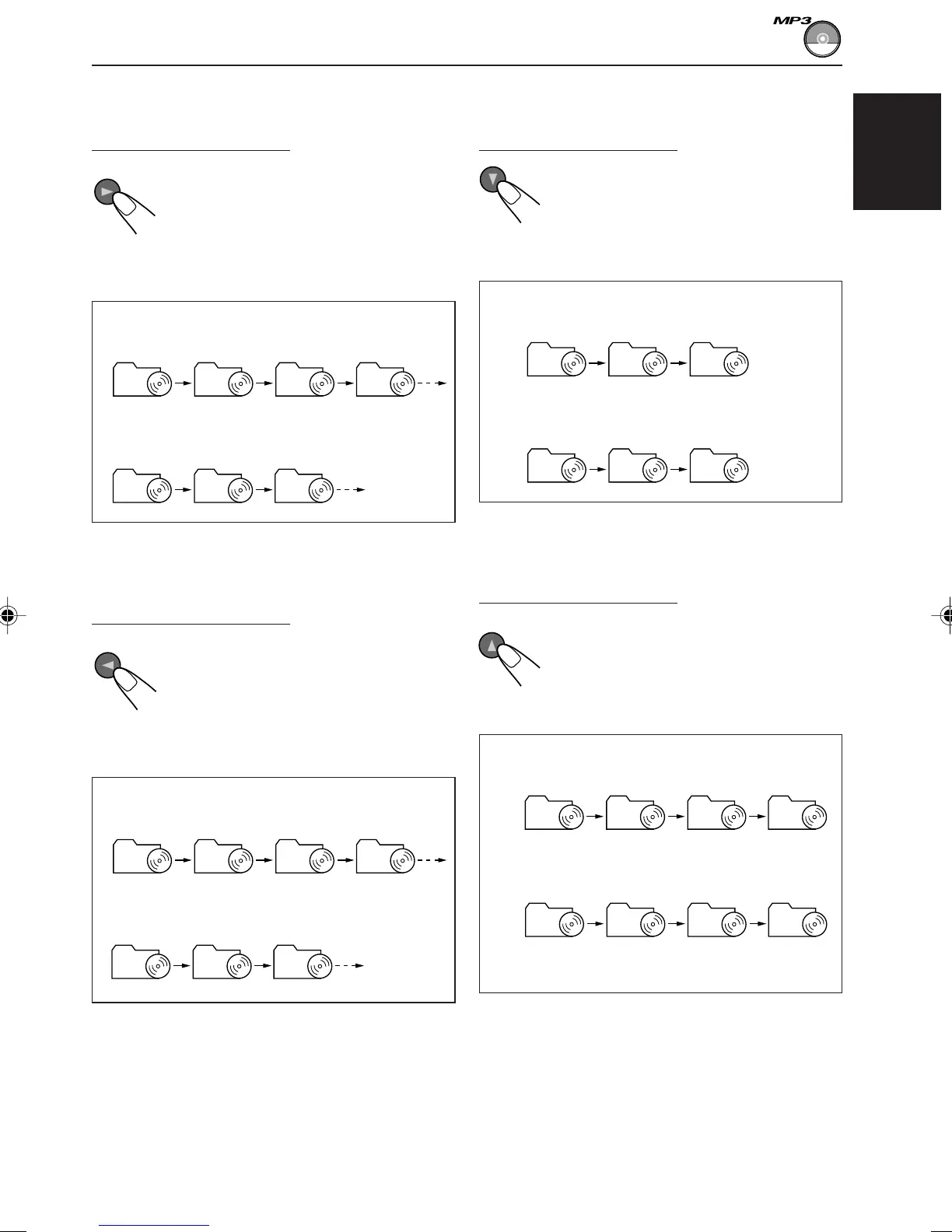 MP3