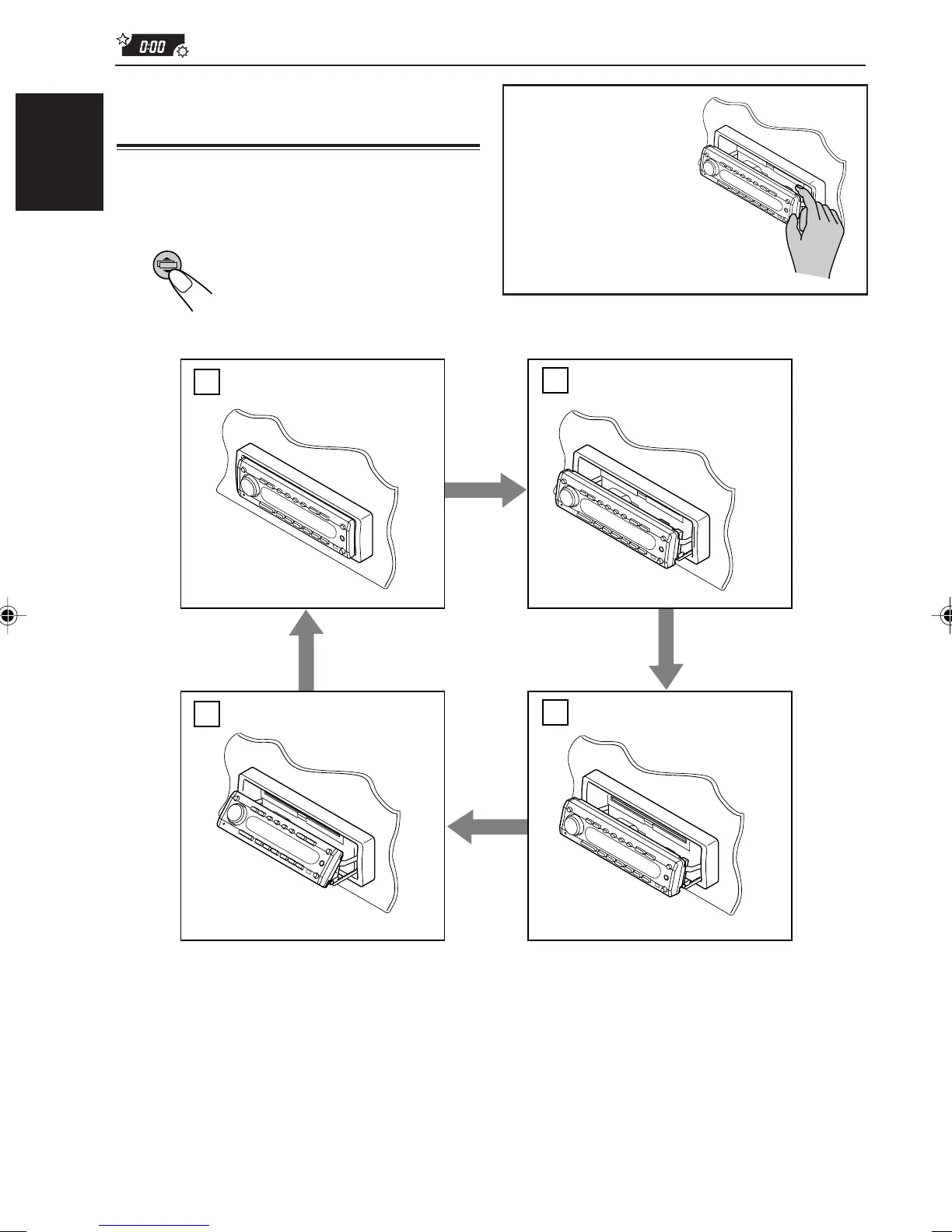 0:00