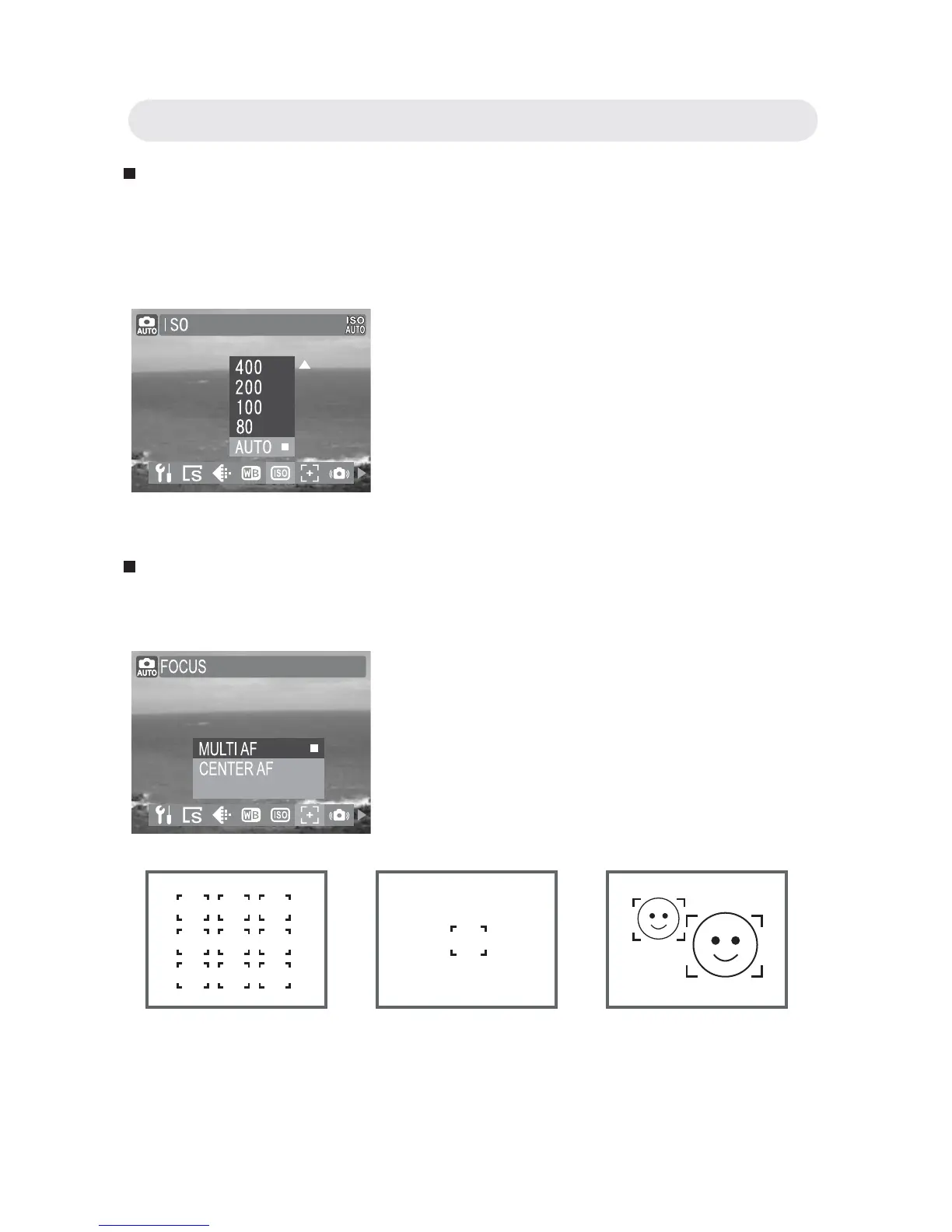 AUTO ISO ISO AUTO

400
200
100
80
AUTO

WB ISO

AUTO FOCUS

MULTI AF
CENTER AF

WB ISO