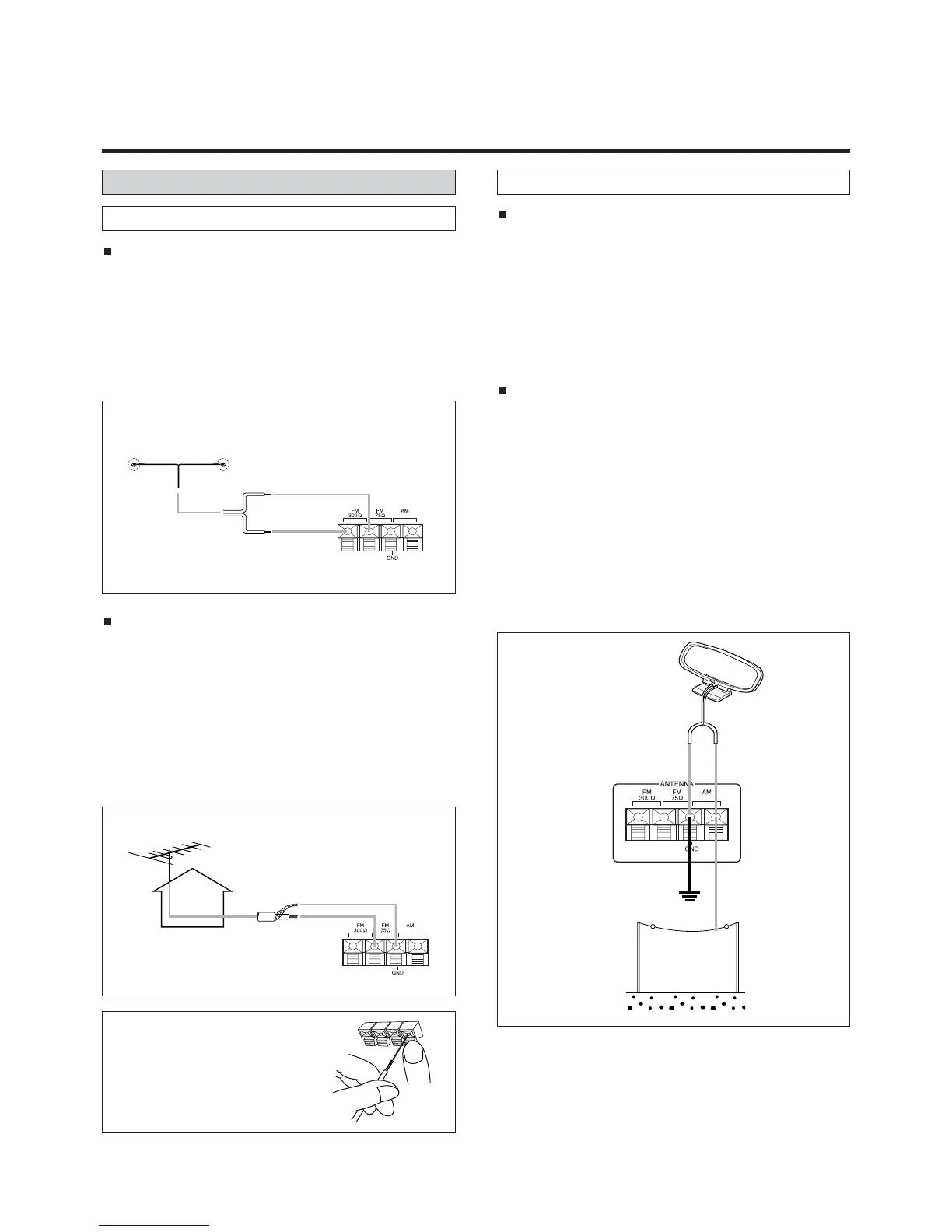 FM
300 Ω
FM
75Ω
AM
GND

FM
300 Ω
FM
75Ω
AM
GND

ANTENNA
FM
300 Ω
FM
75Ω
AM
GND