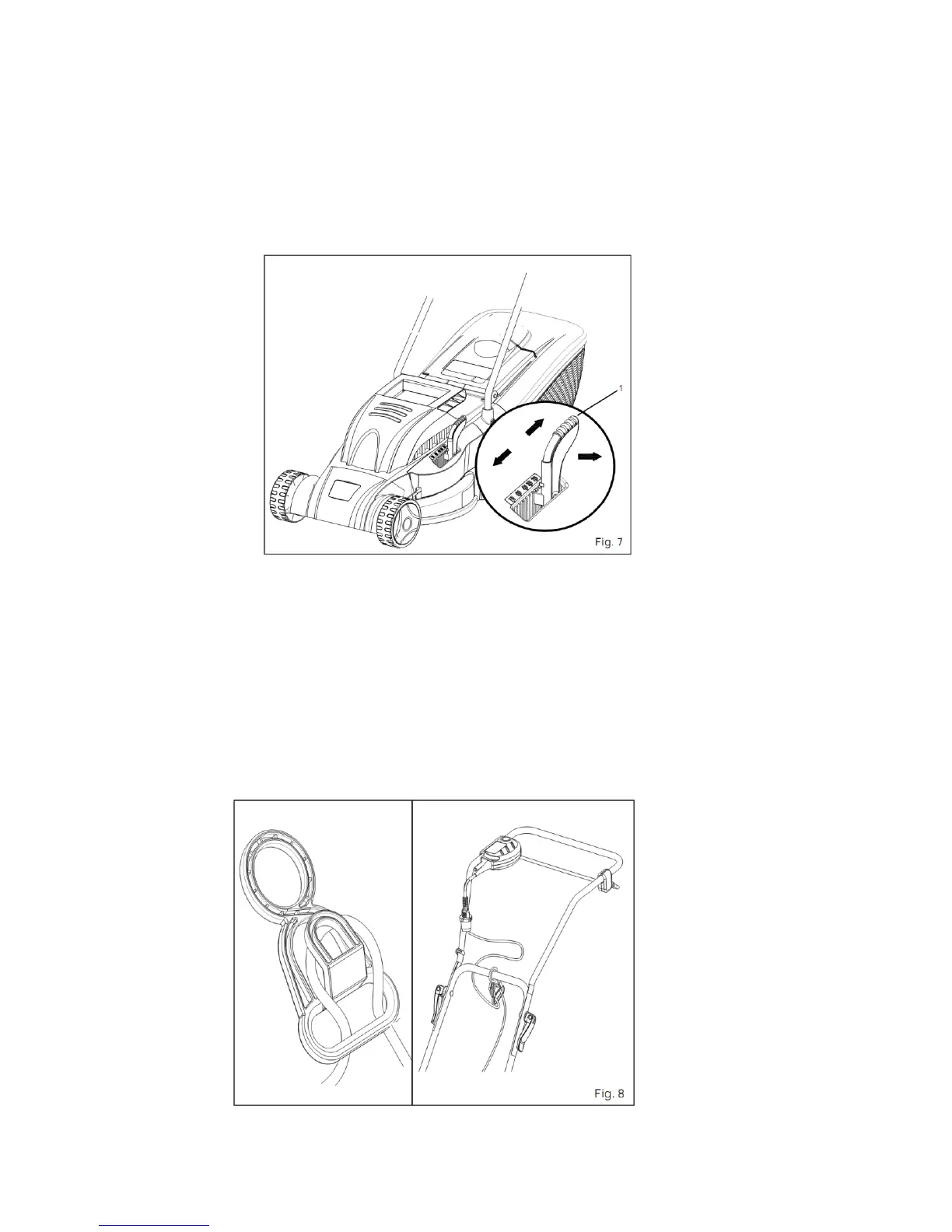 1

Fig. 7

Fig. 8