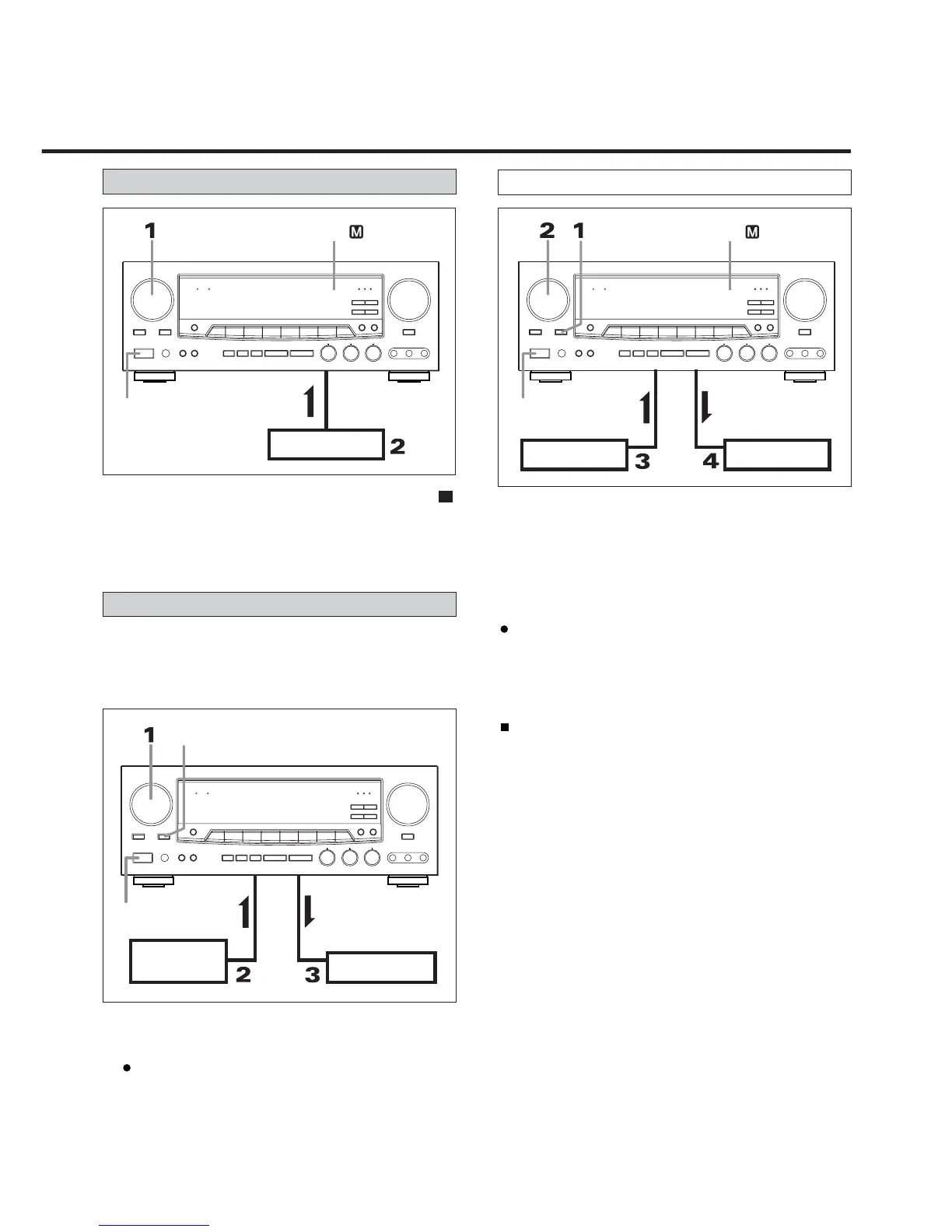 1

M

2

2 1

M

3 4

1

2 3