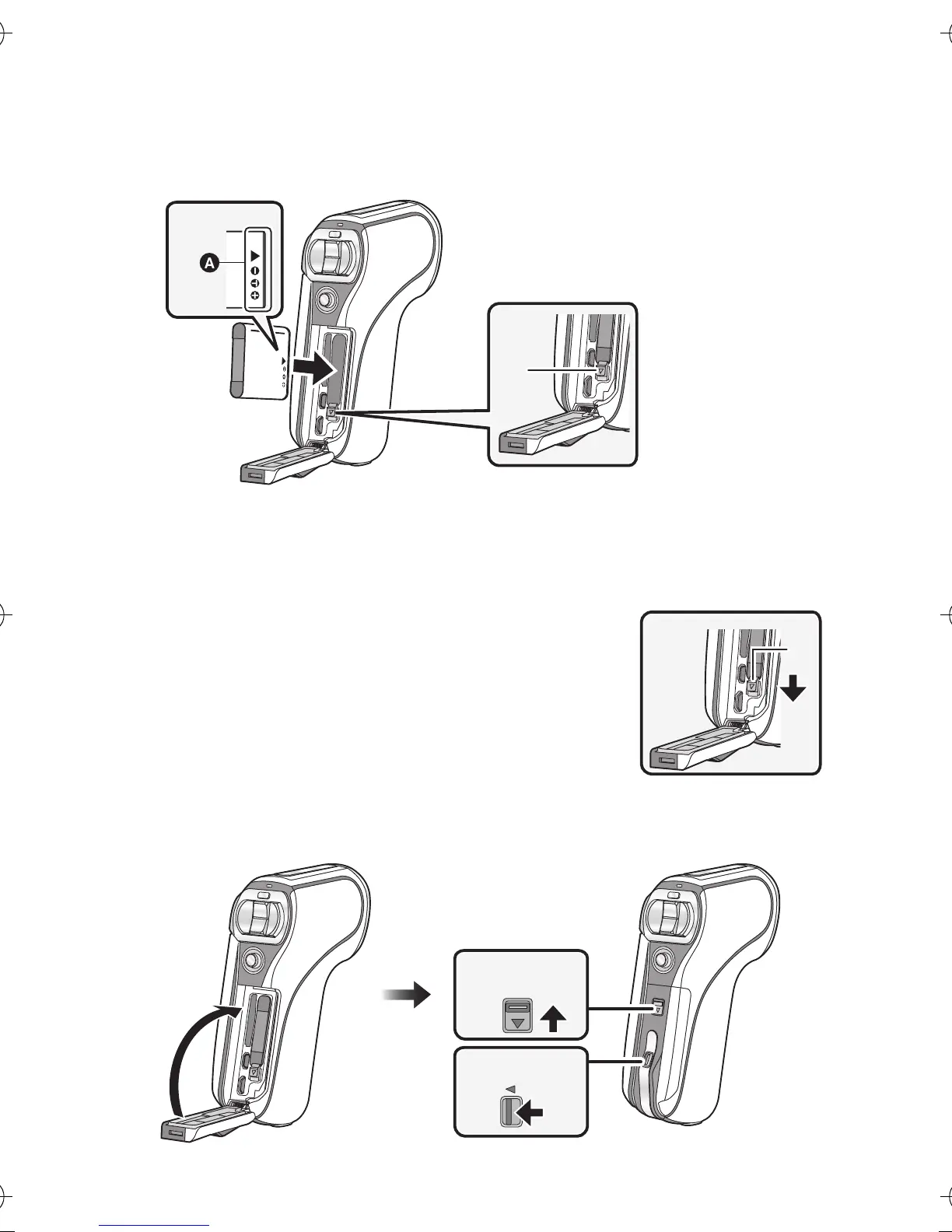 A