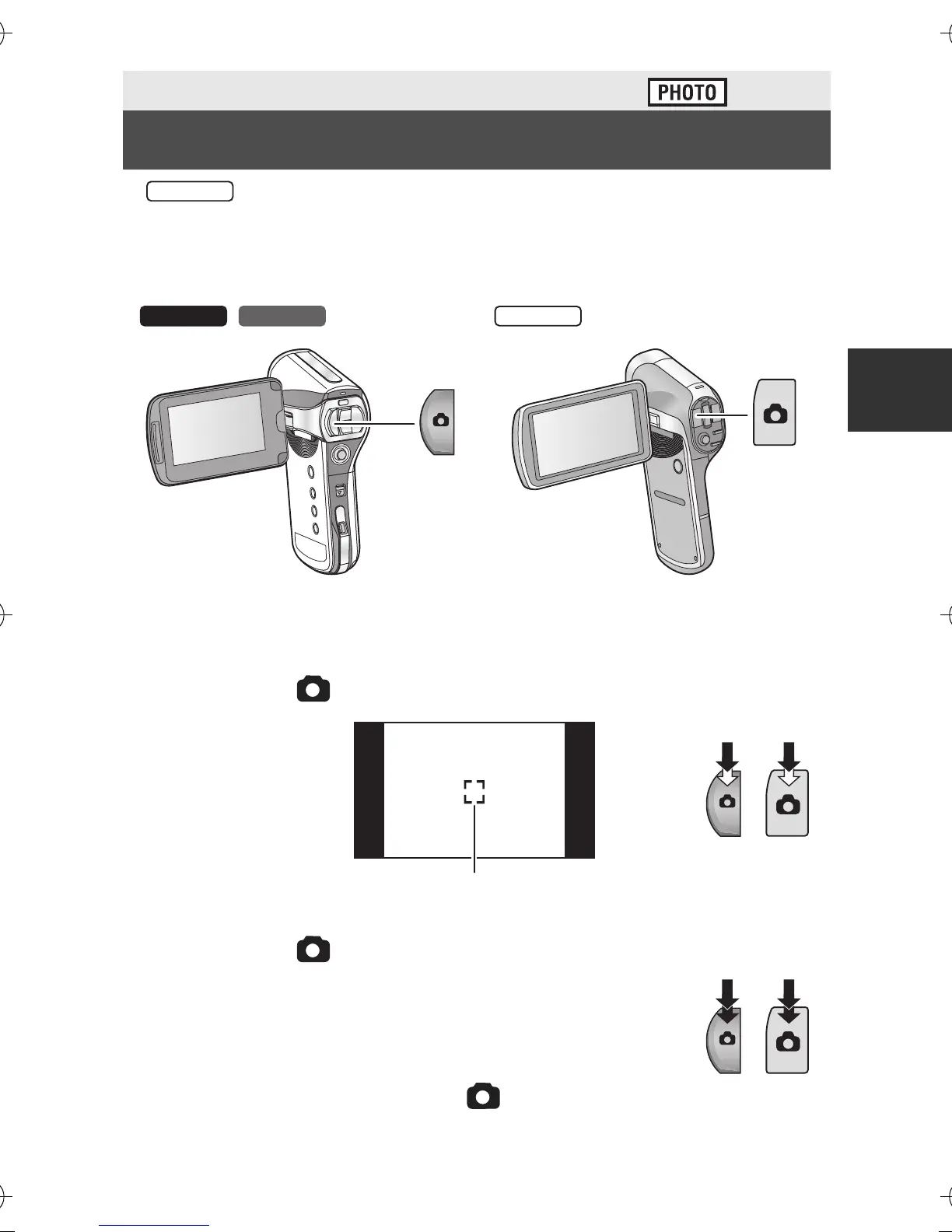 PHOTO