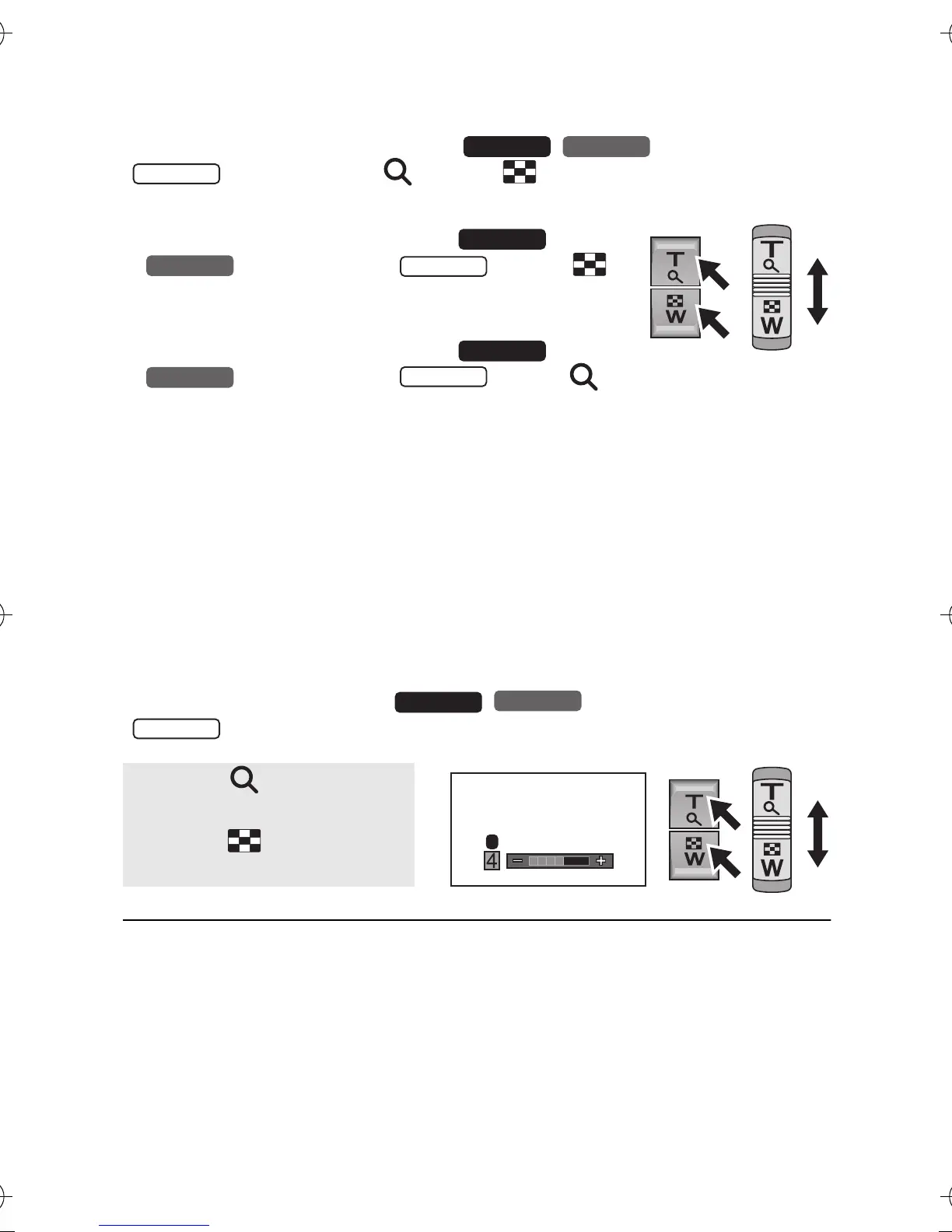 T

W

T

W

4

T

W

T

W