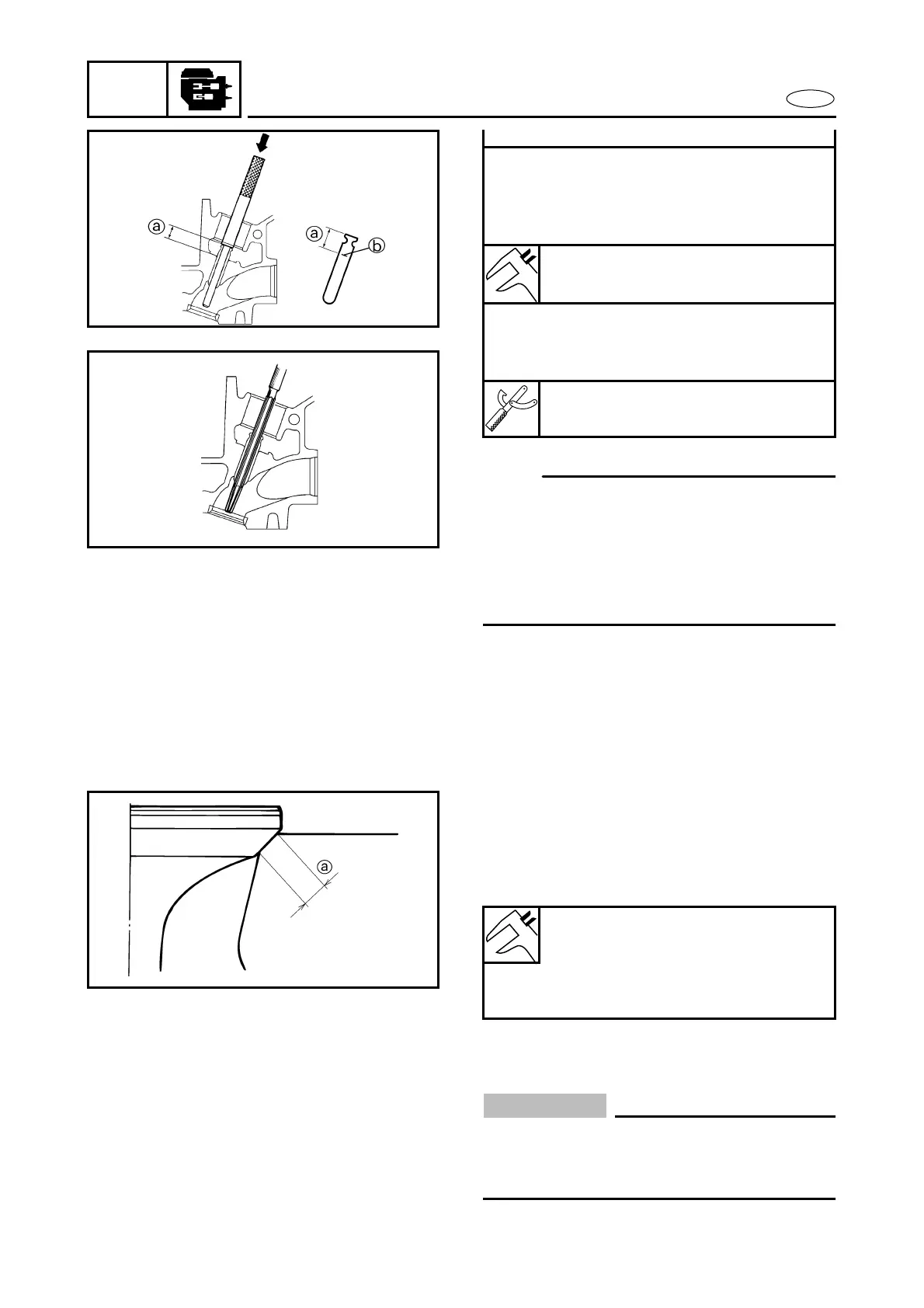 ⓐ

ⓐ

ⓑ

ⓐ