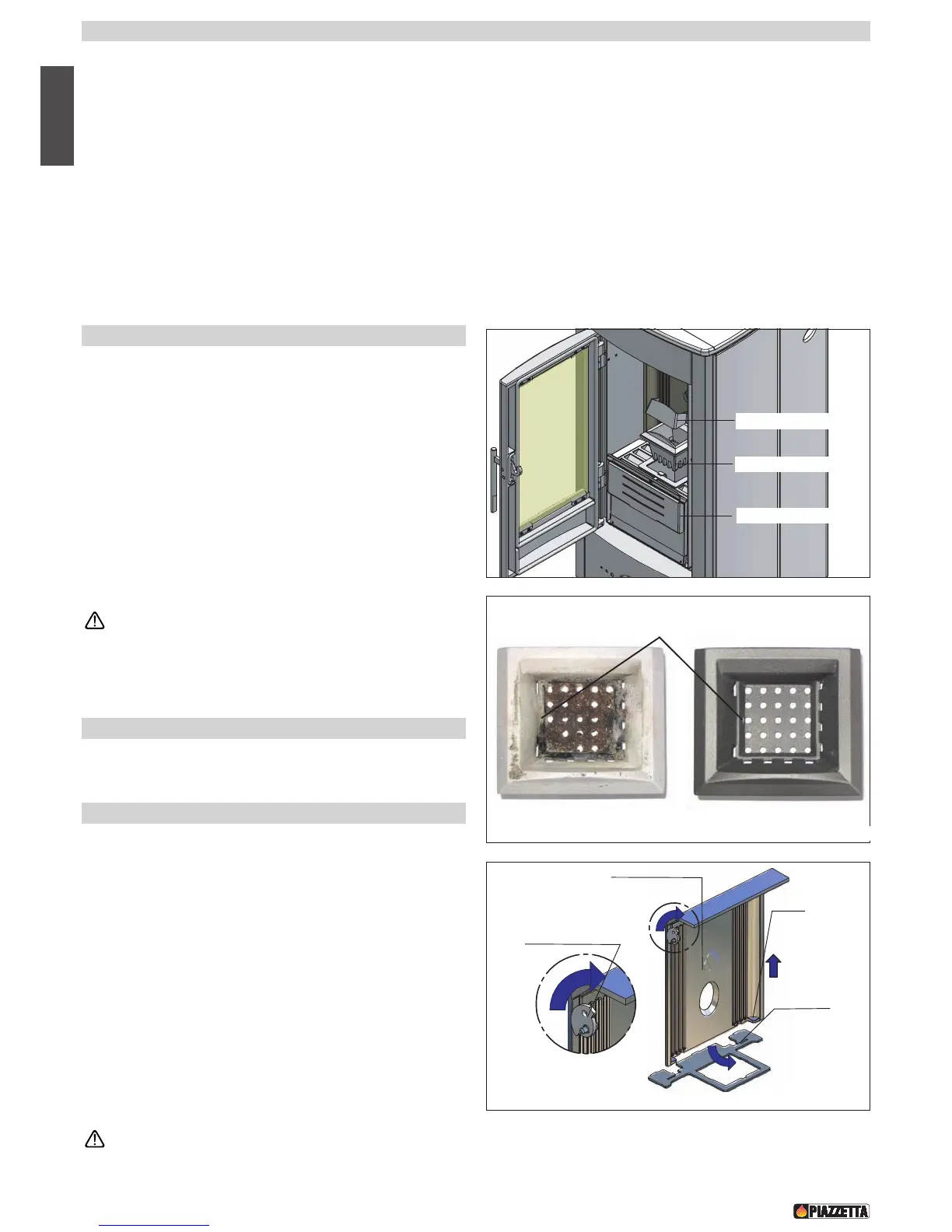 PIAZZETTA