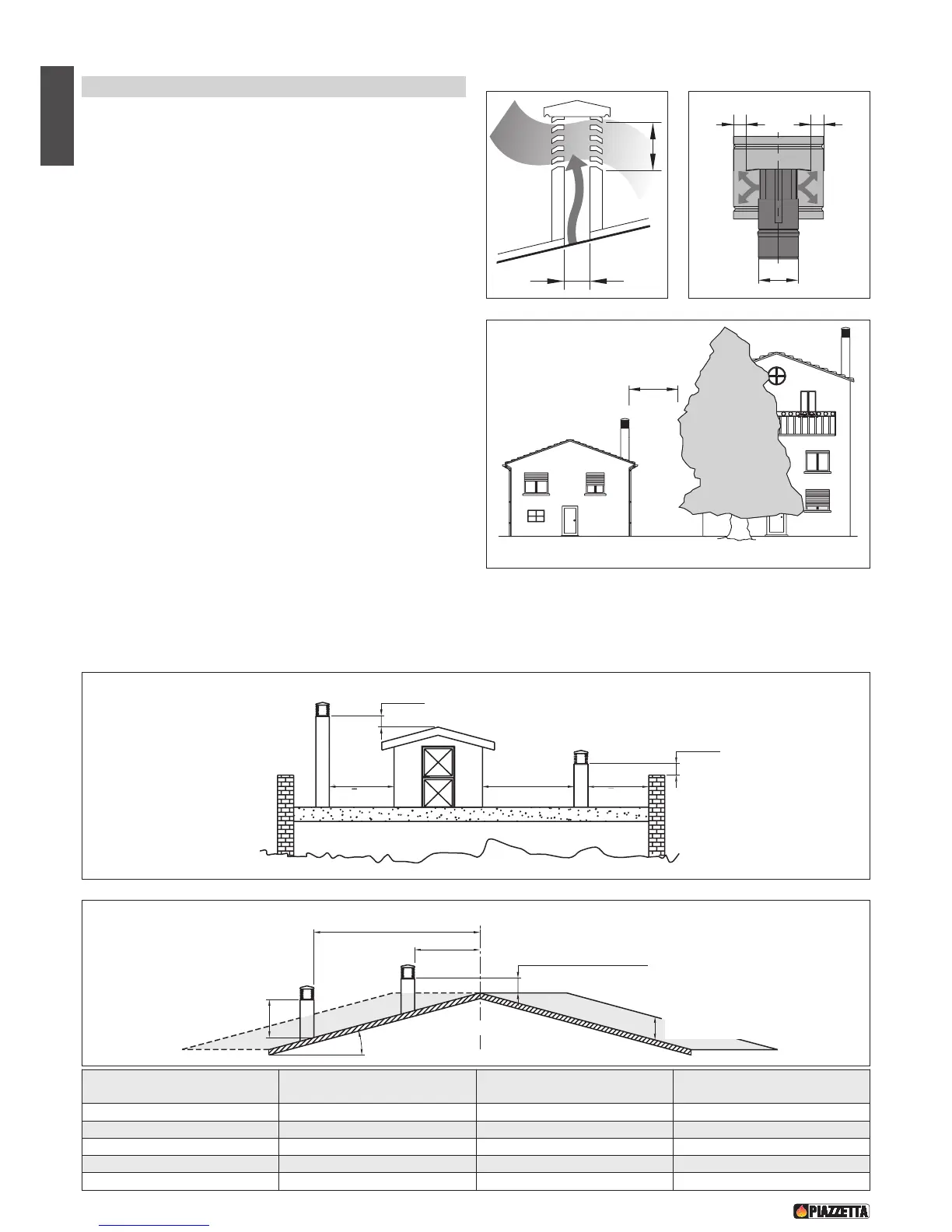 PIAZZETTA