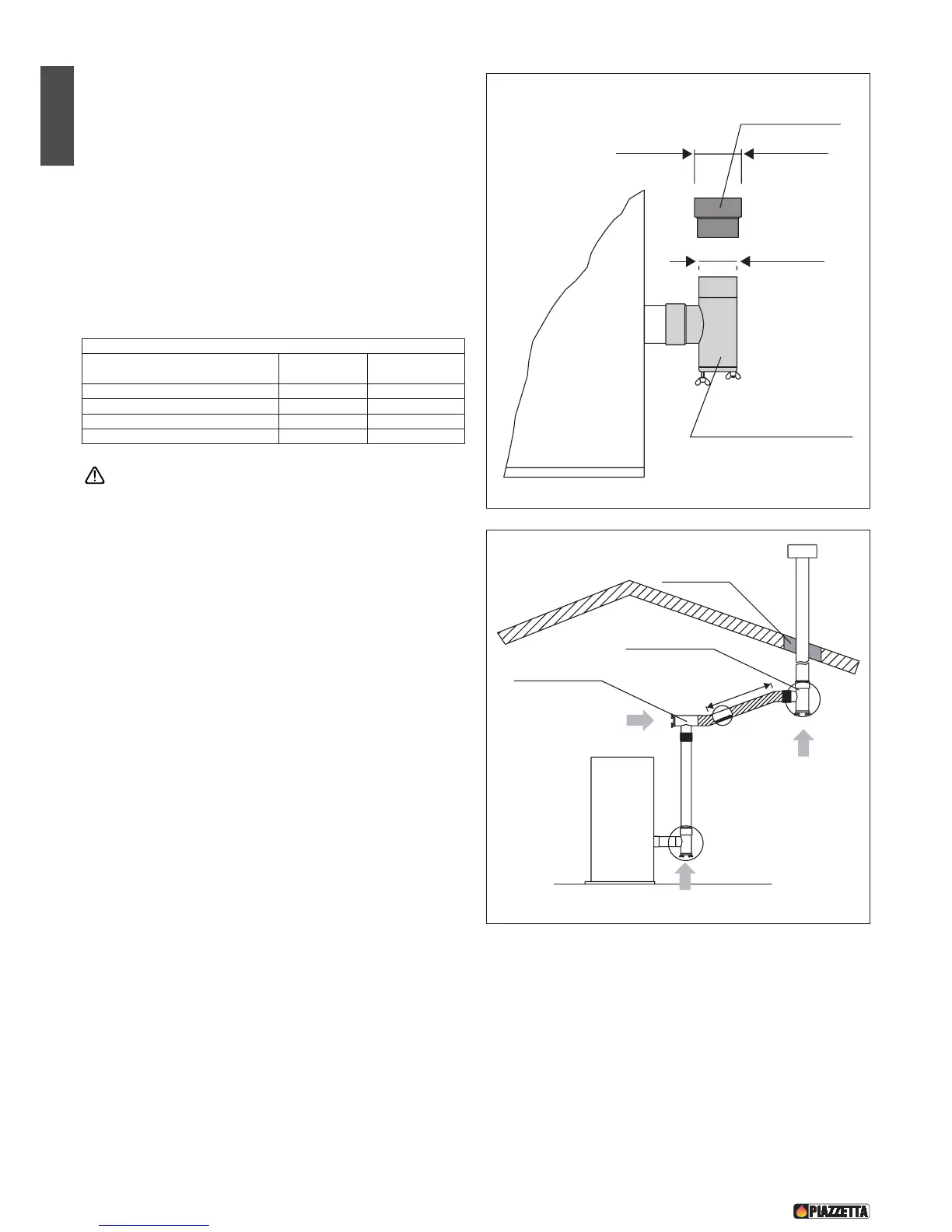 PIAZZETTA