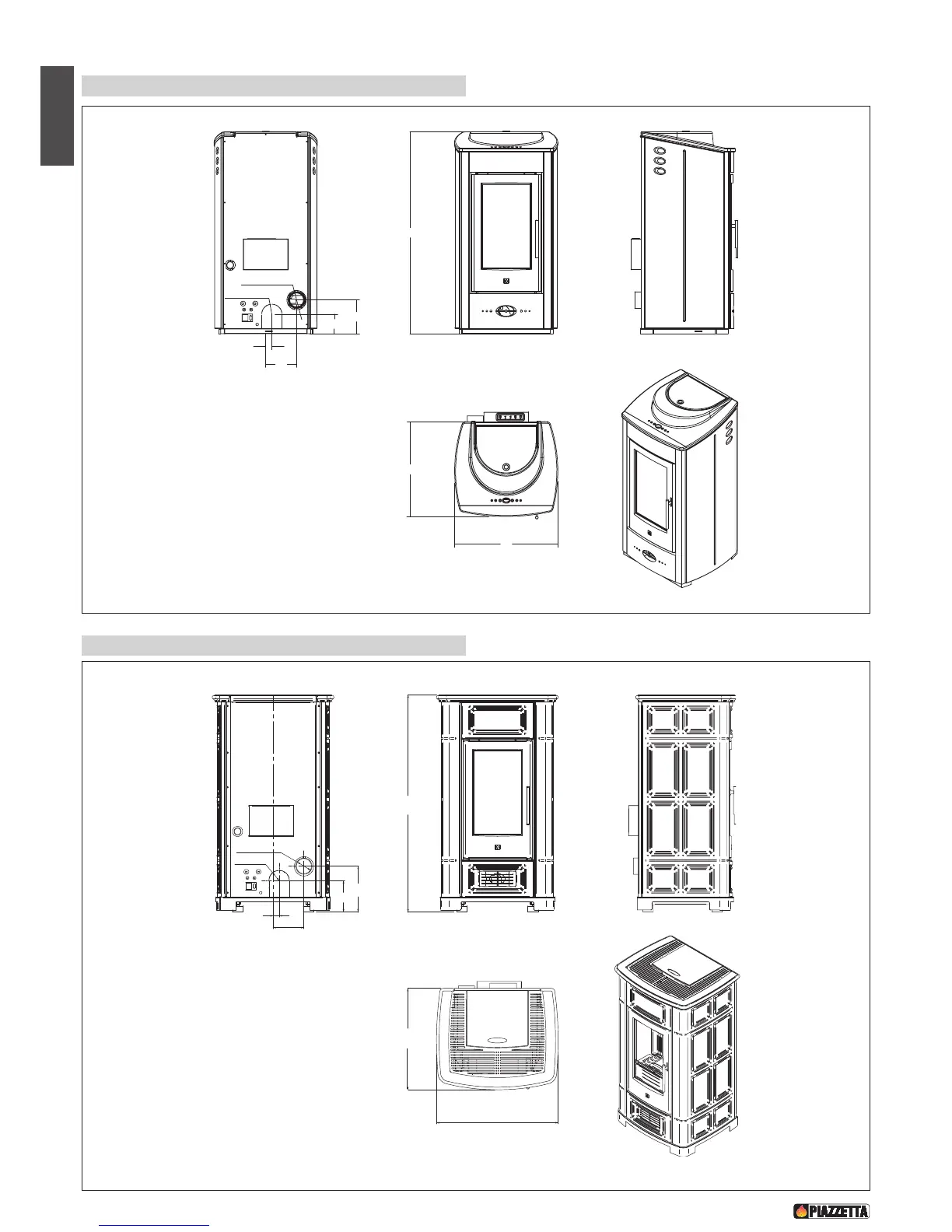 PIAZZETTA