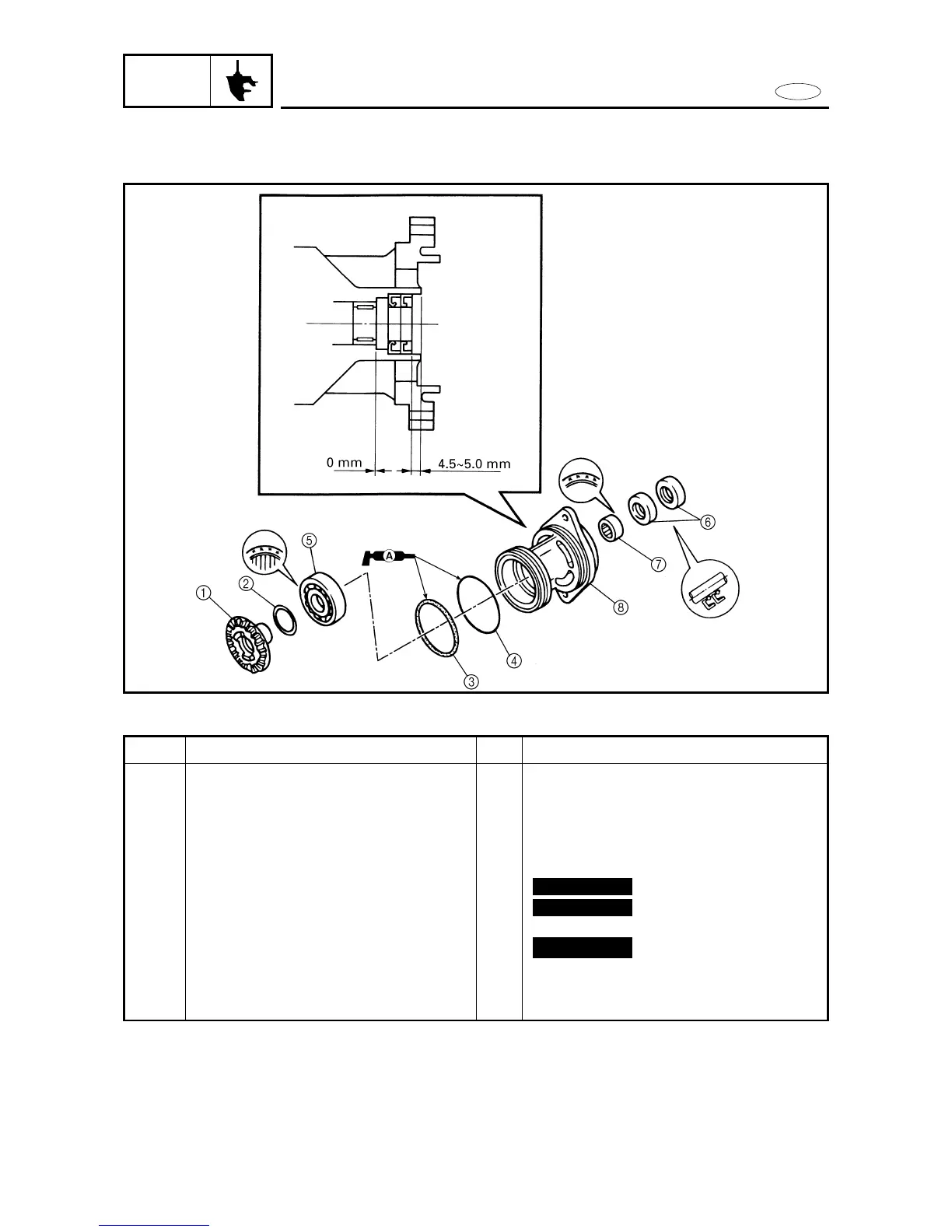 0 mm

4.5~5.0 mm

①

②

③

④

⑤

⑥

⑦

⑧

A