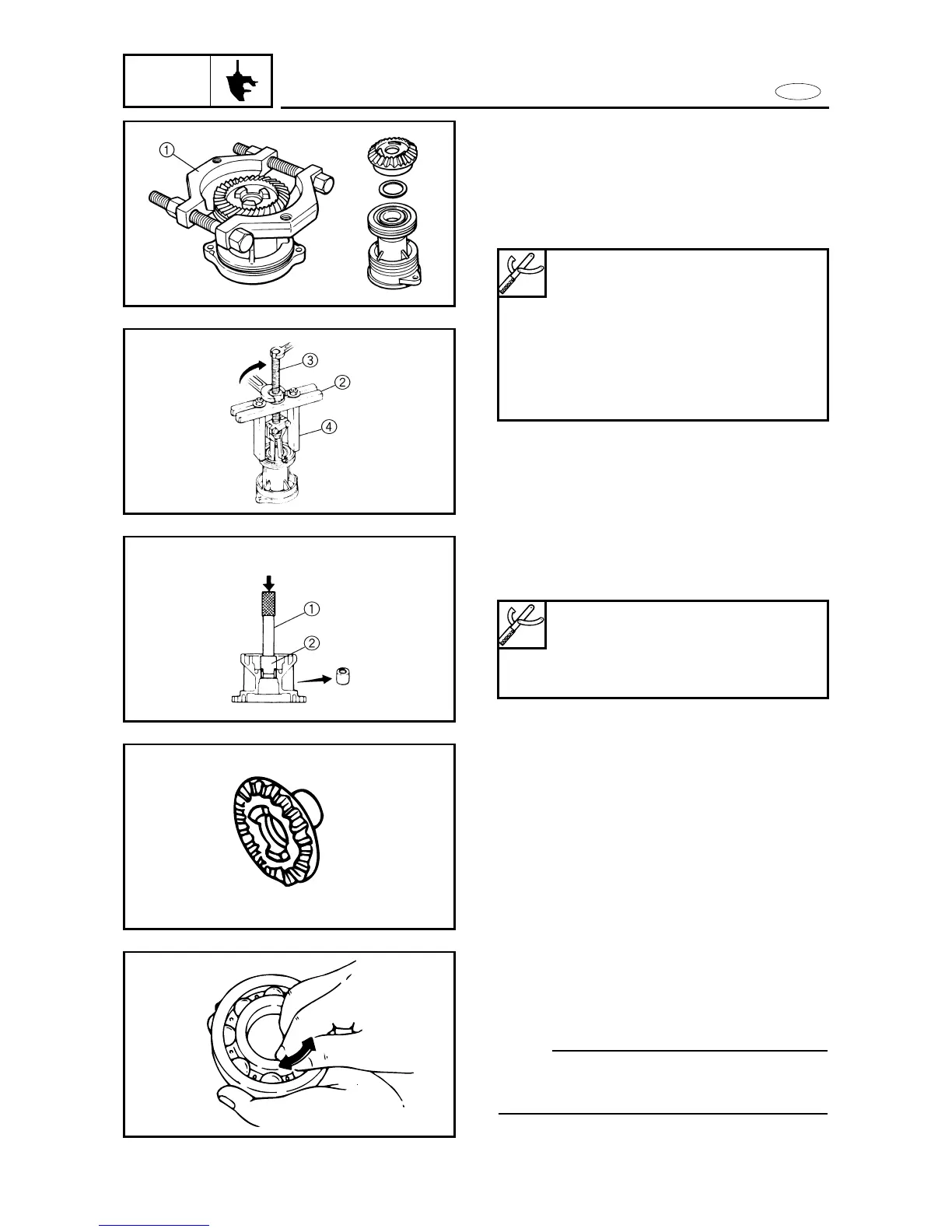 ①

③
②
④

①
②