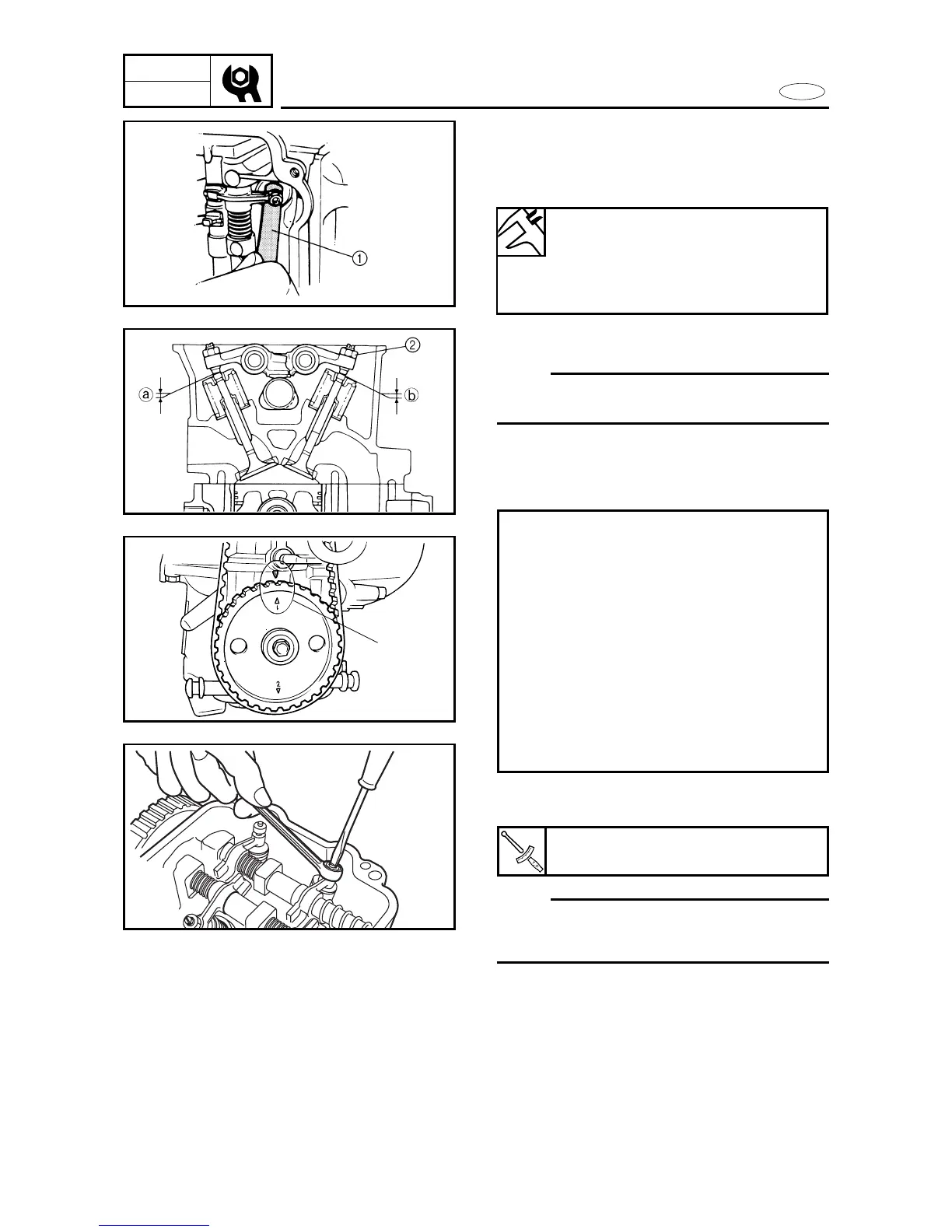 ①

②

ⓐ

ⓑ

2