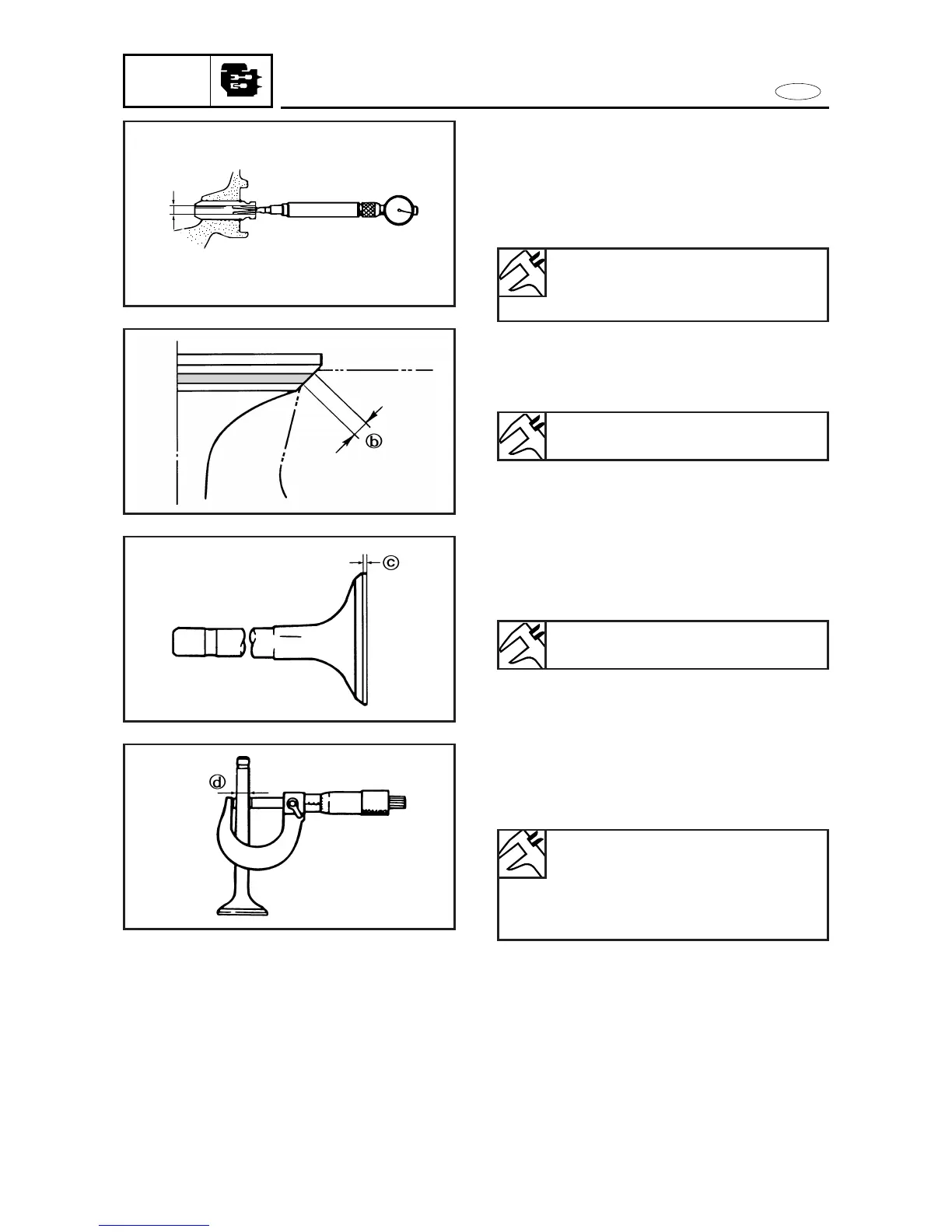 ⓑ

ⓒ

ⓓ