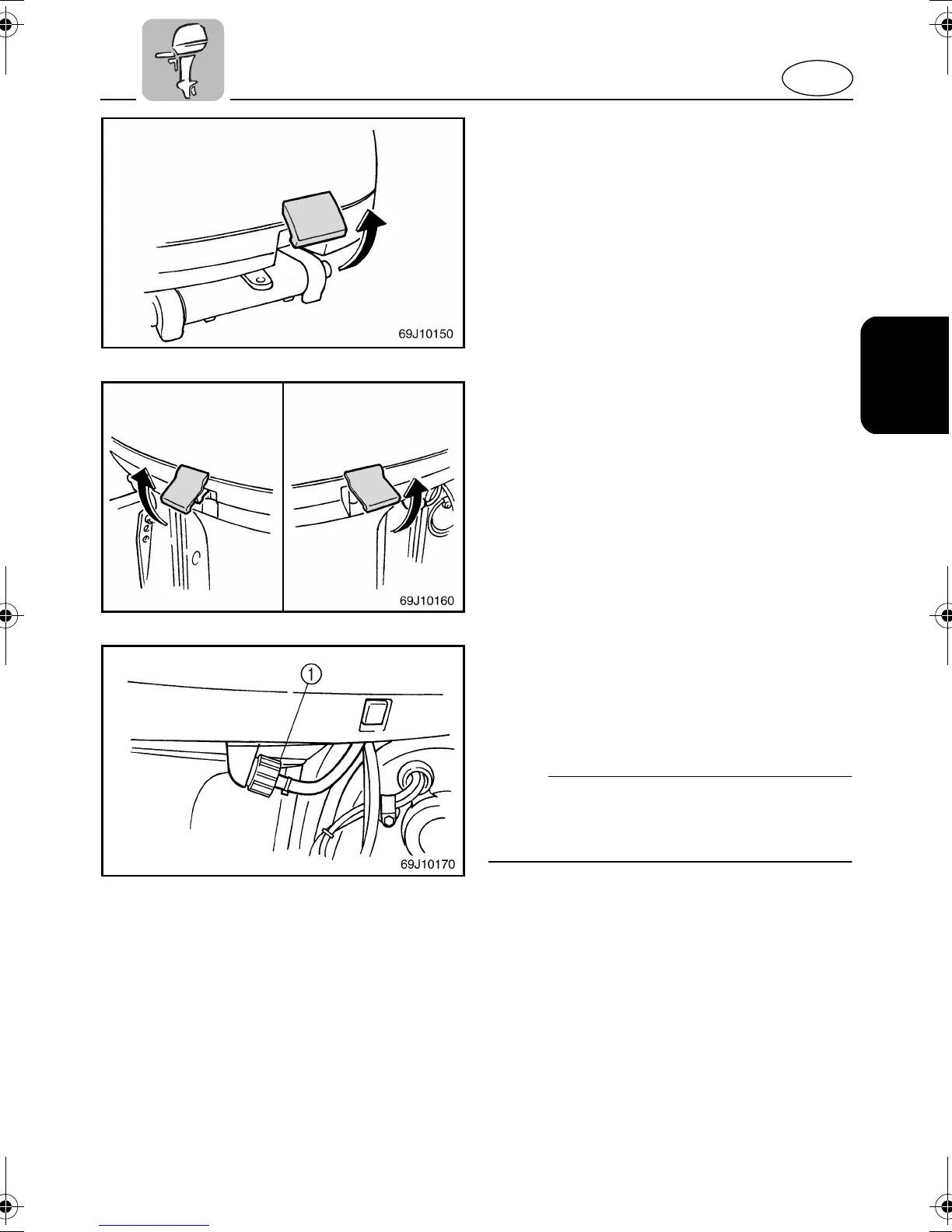 69J10150

69J10160

1

69J10170