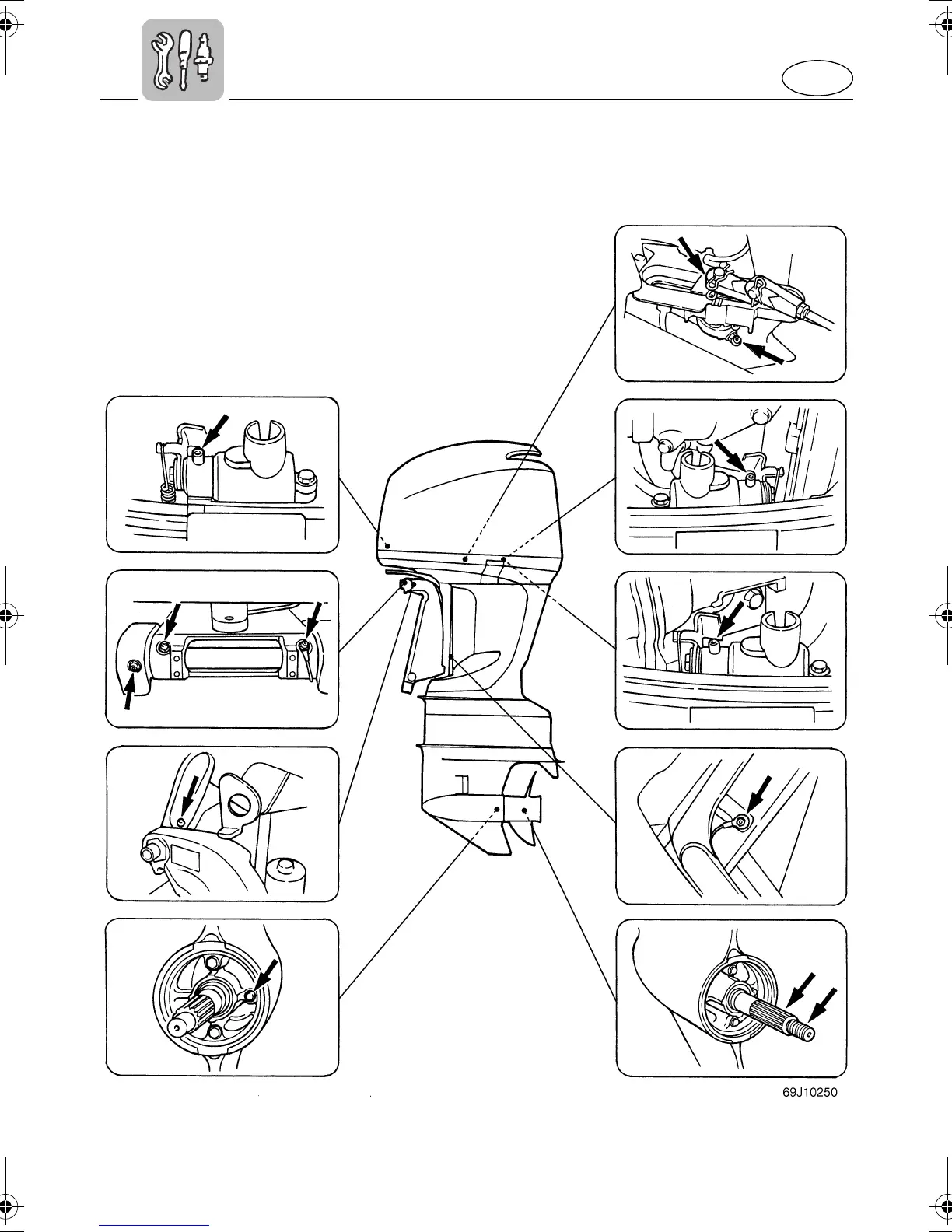 69J10250