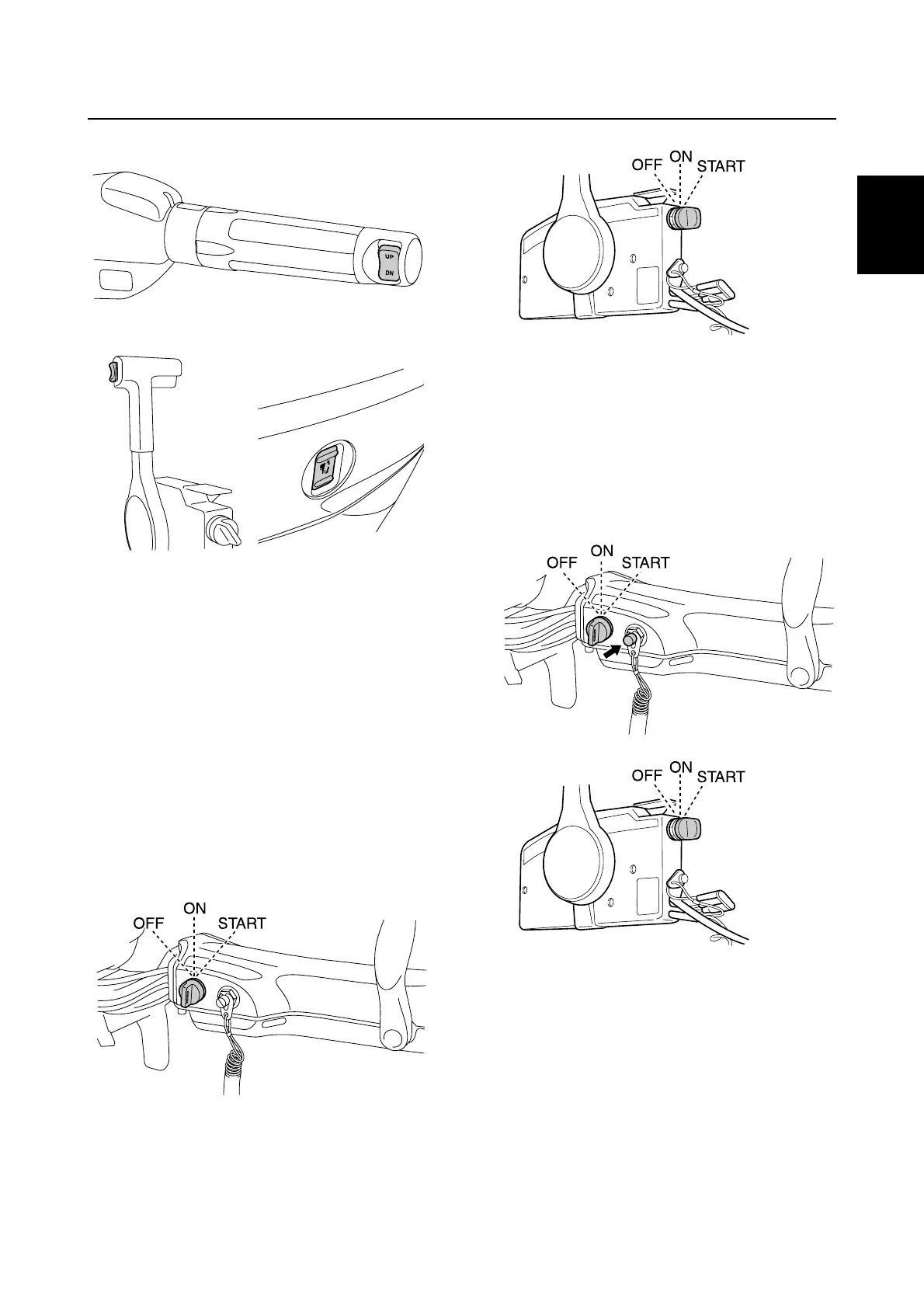 UP
DN

OFF
ON
START

OFF
ON
START

OFF
ON
START

OFF
ON
START