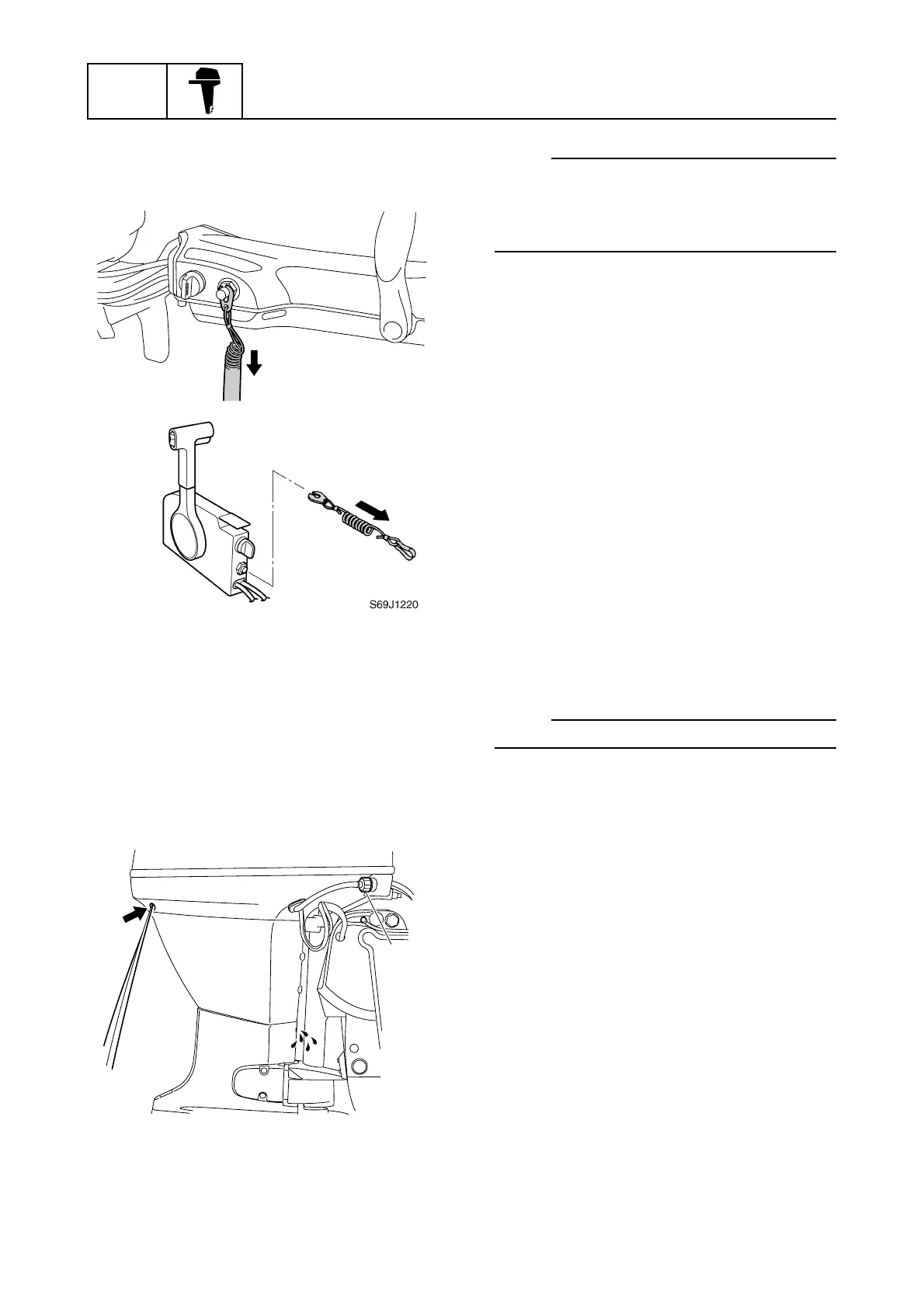 S69J1220