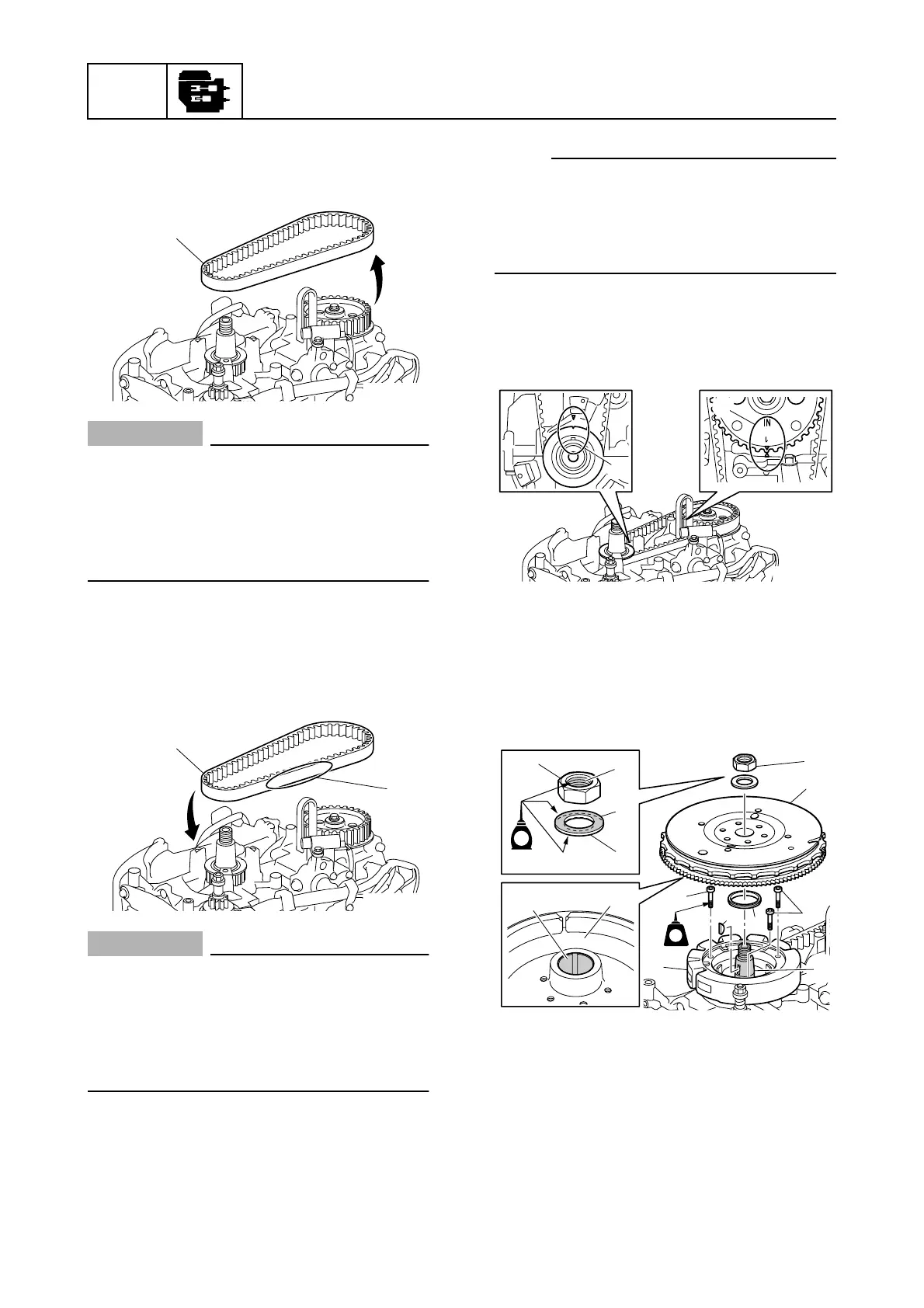 IN