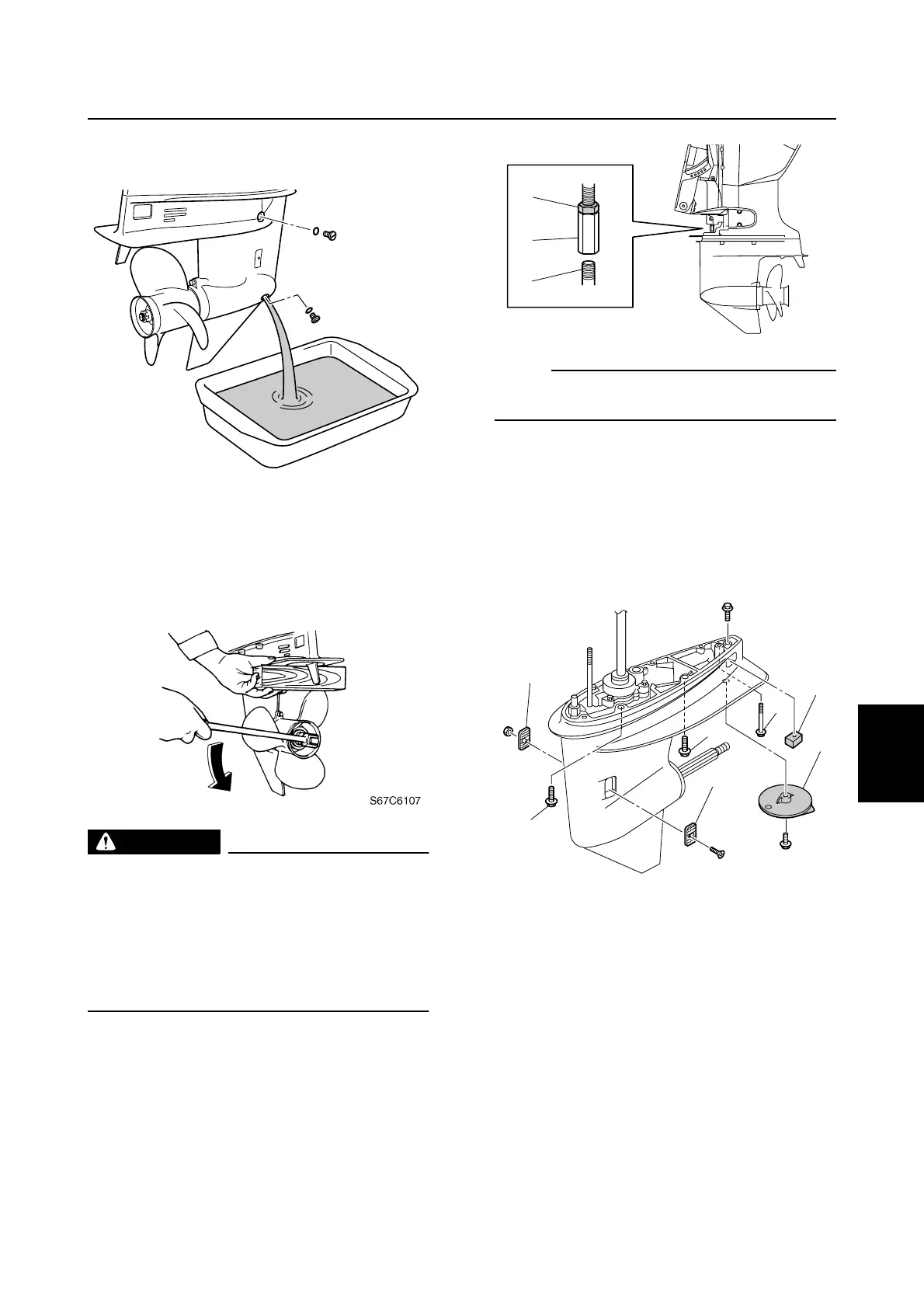 S67C6107