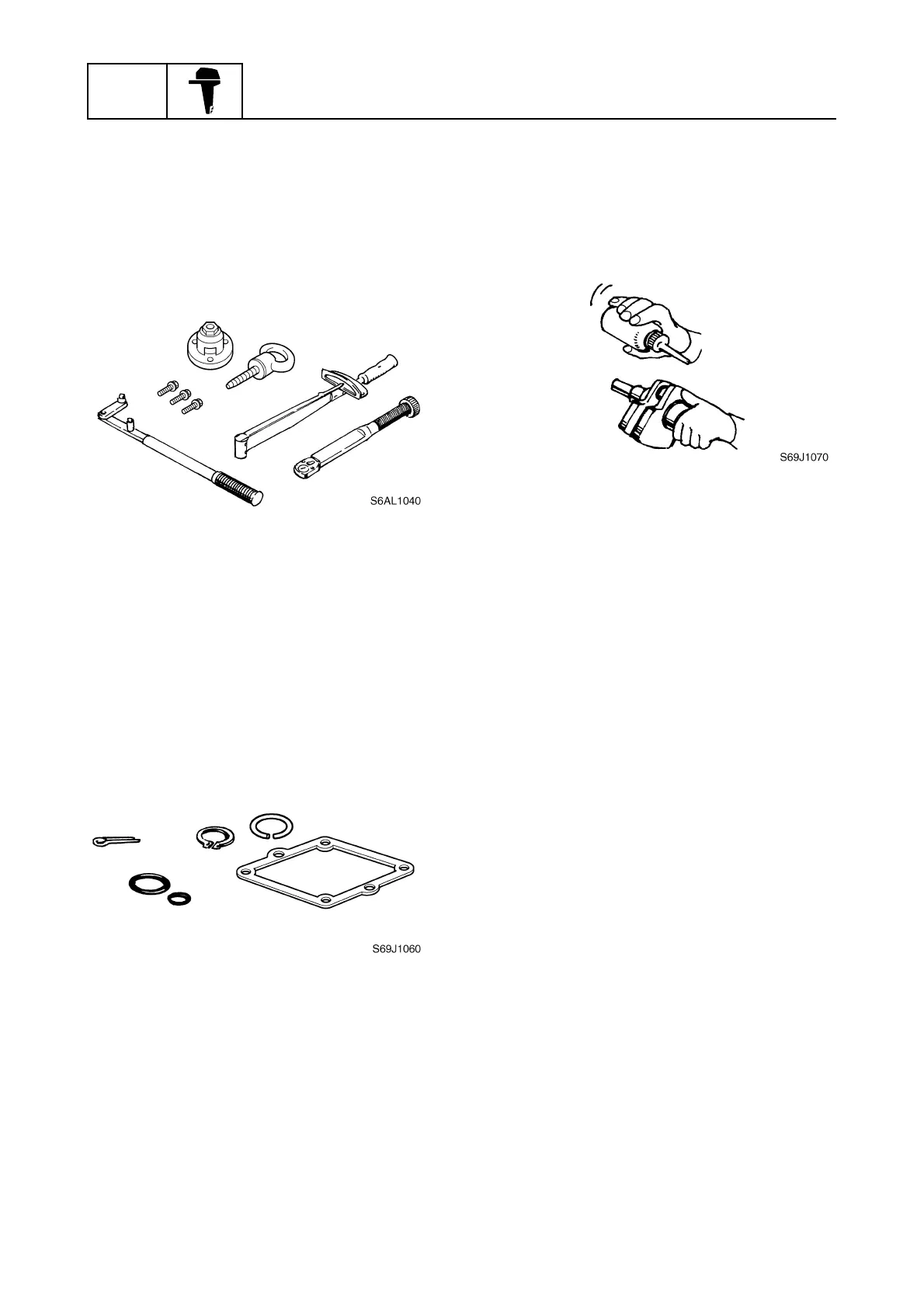 S6AL1040

S69J1070

S69J1060