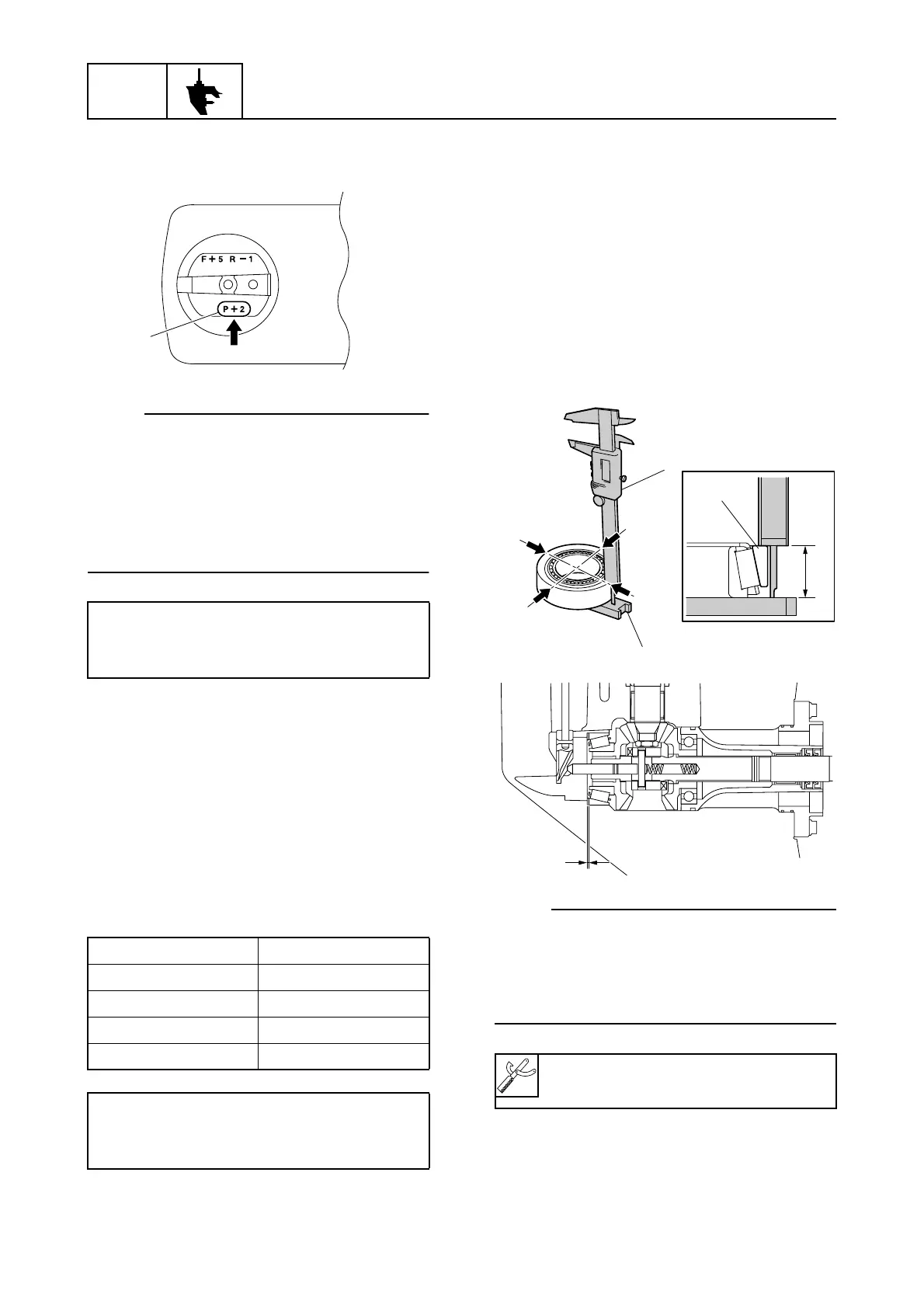 F + 5 R − 1

P + 2