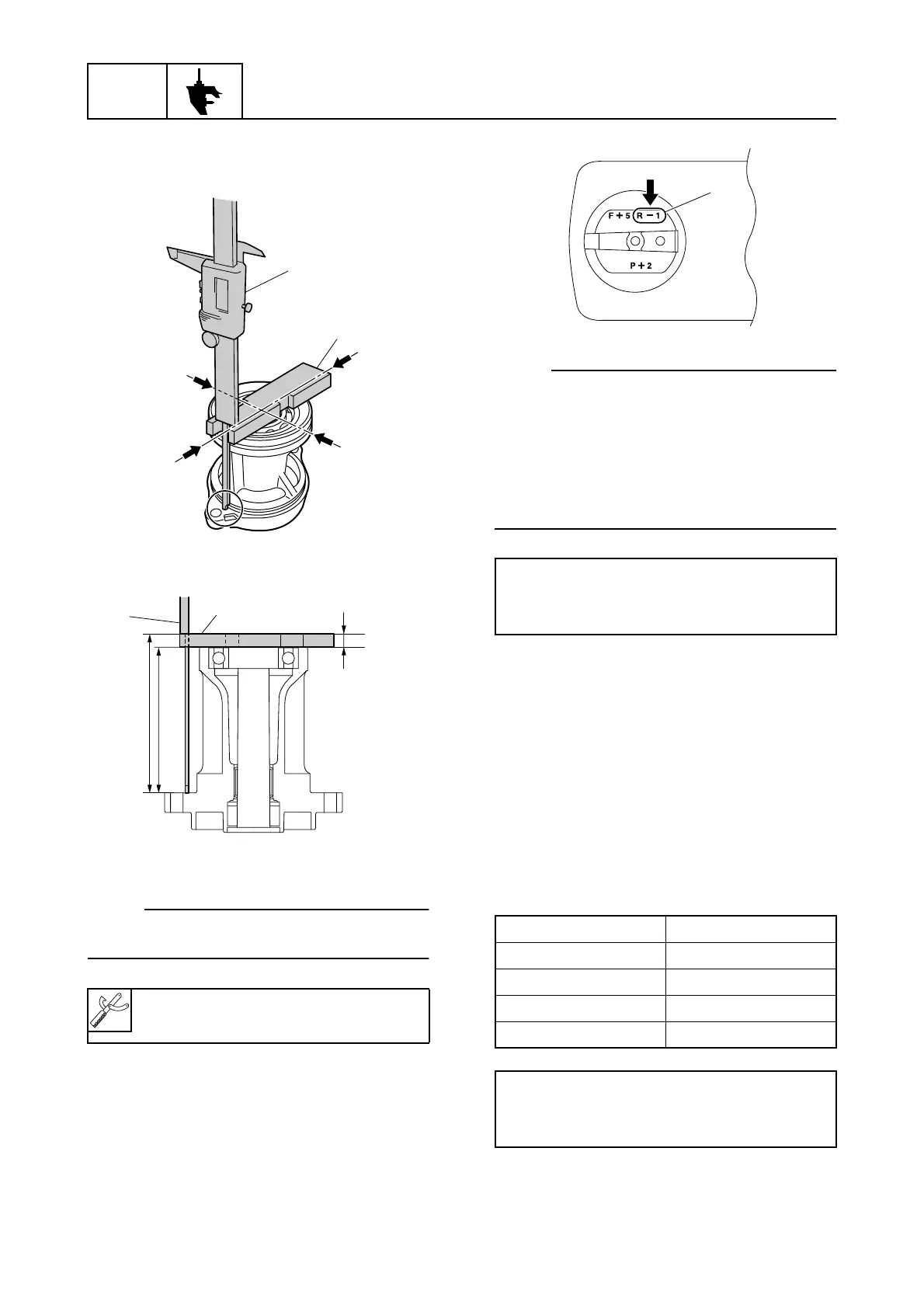 F + 5 R − 1

P + 2