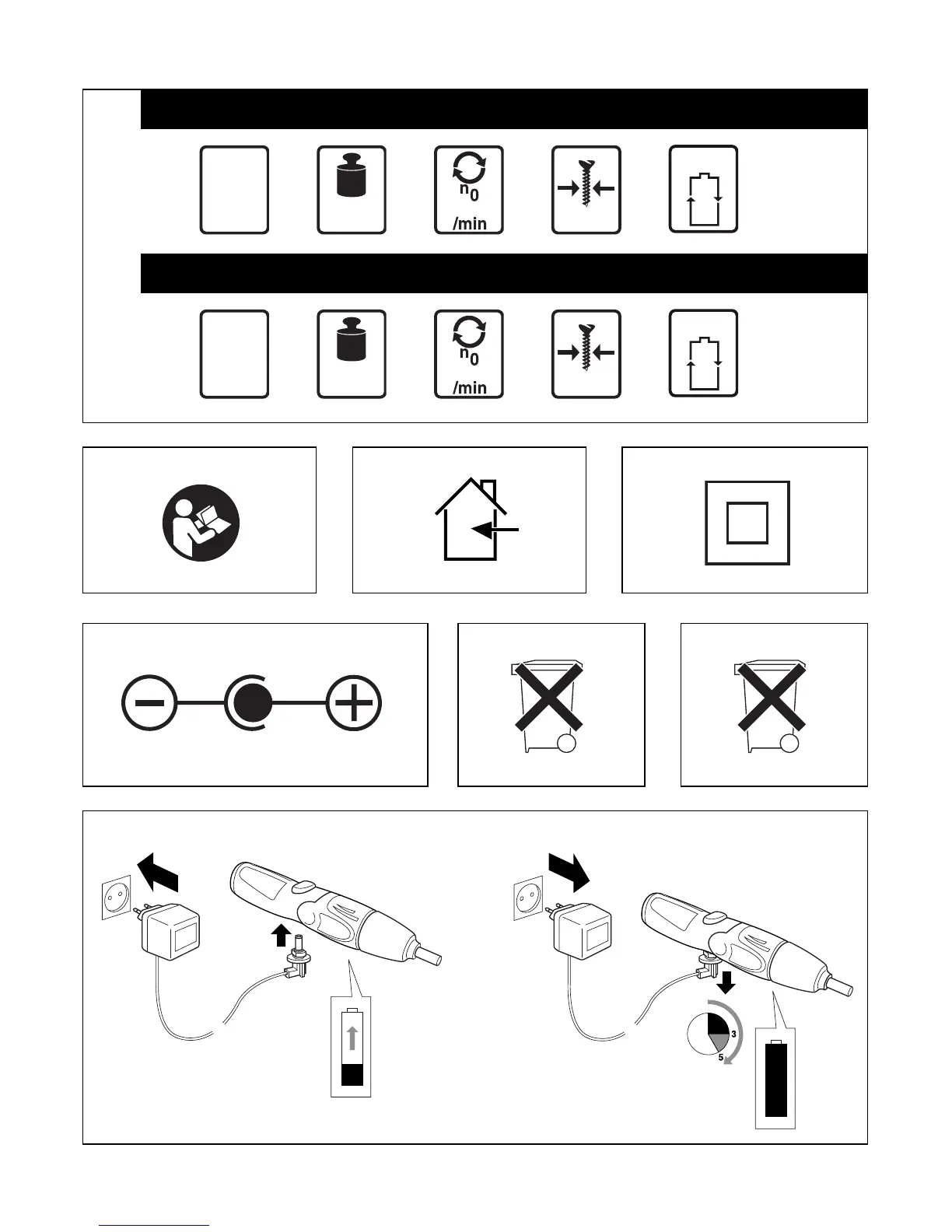 $n_0$
/min

$n_0$
/min

3
5