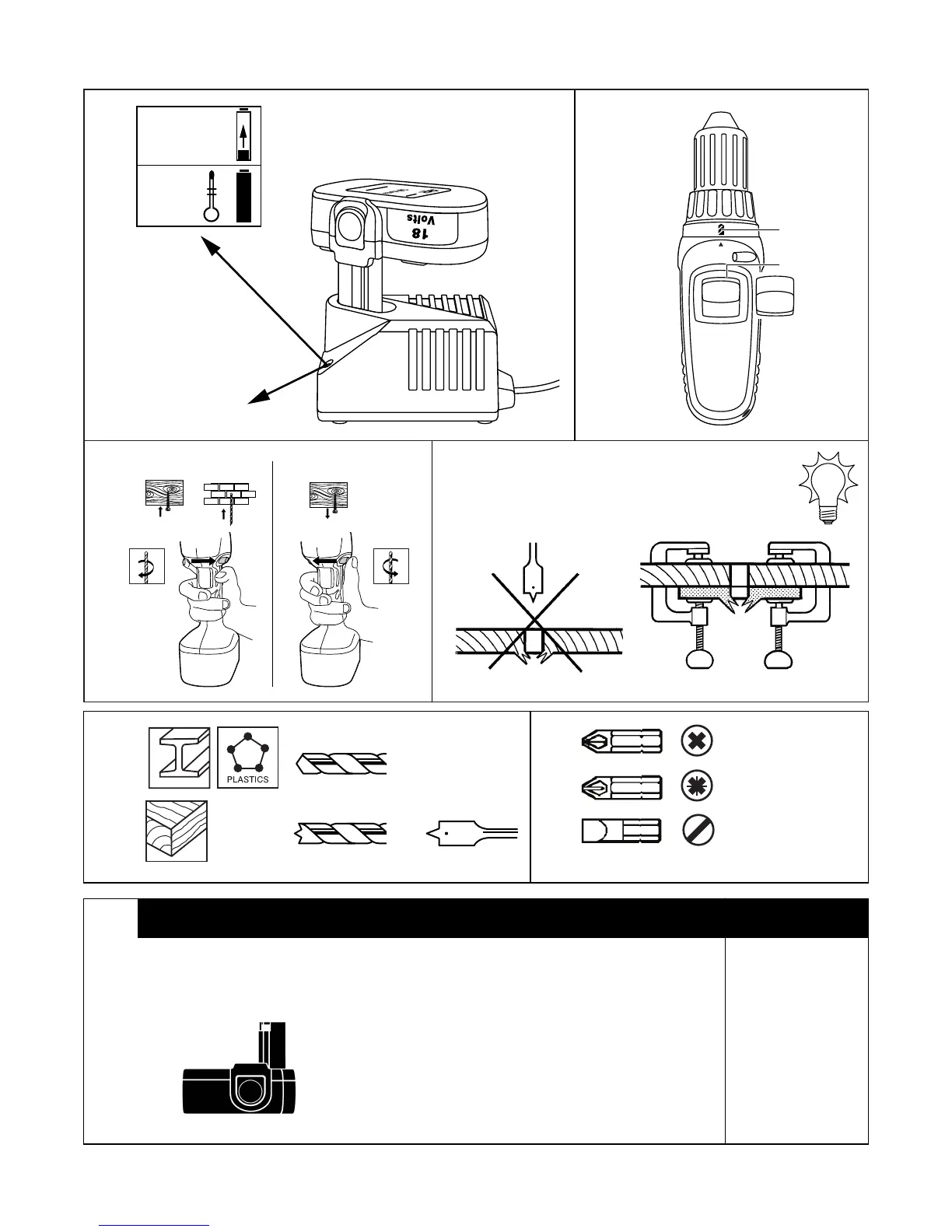 18
Volts

PLASTICS