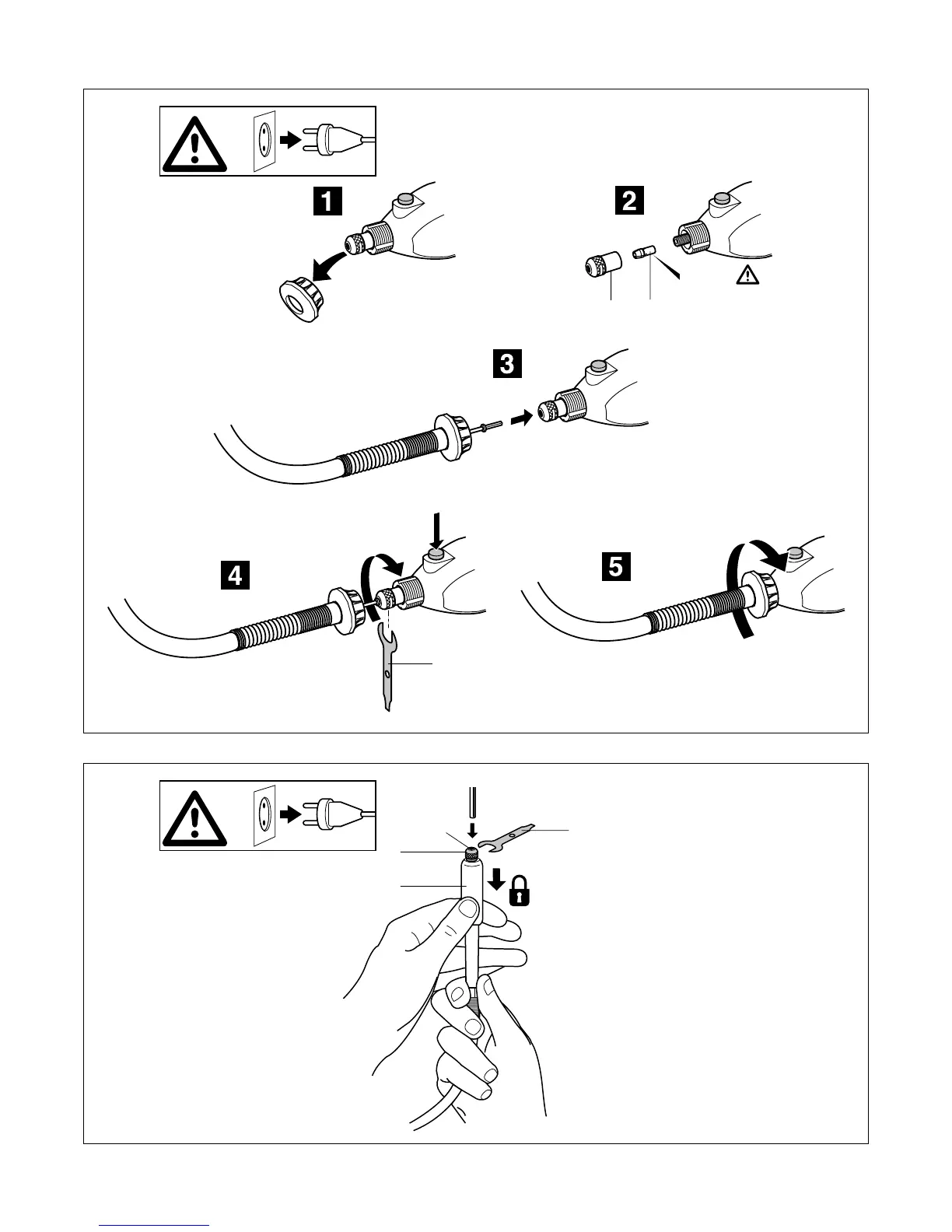 1

2

3

4

5