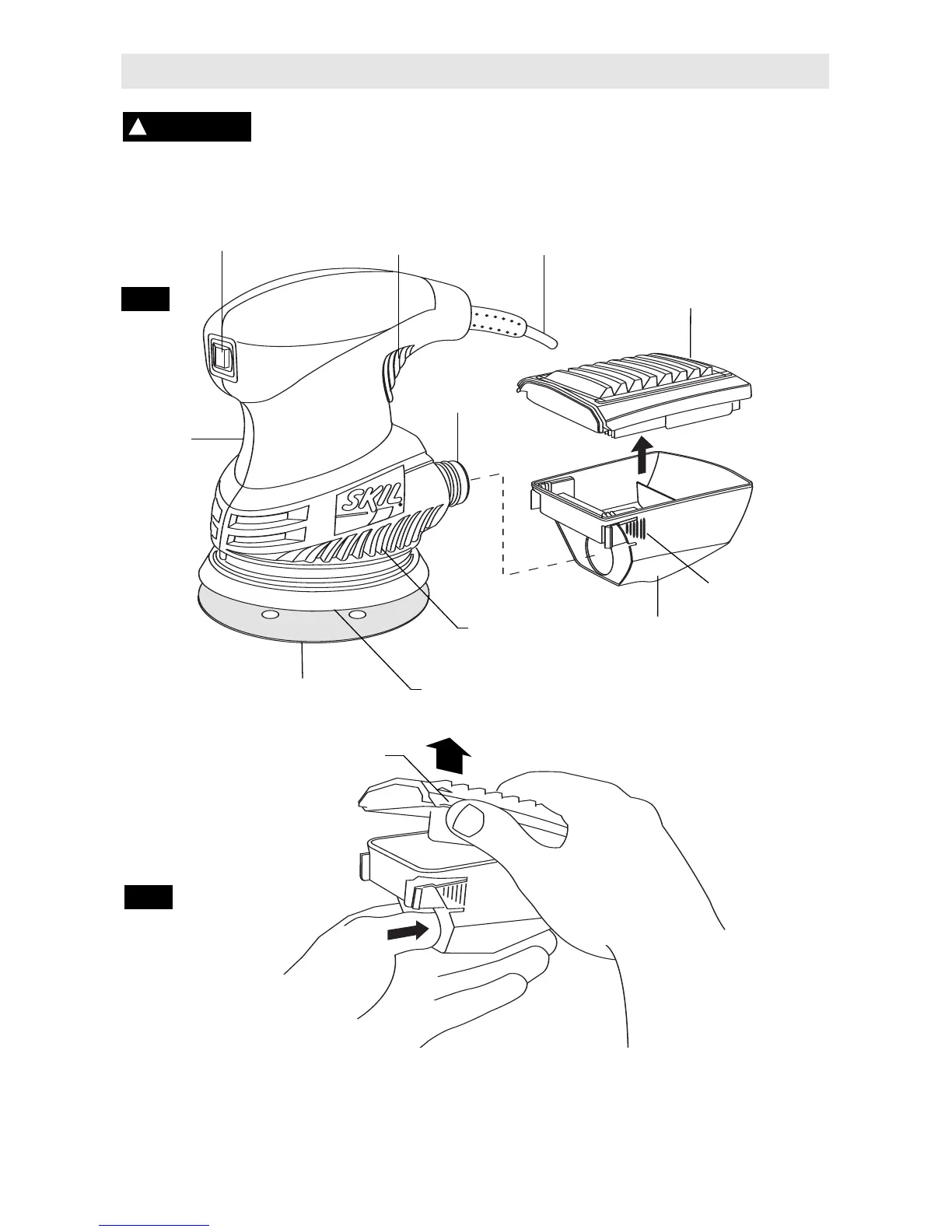 SKIL