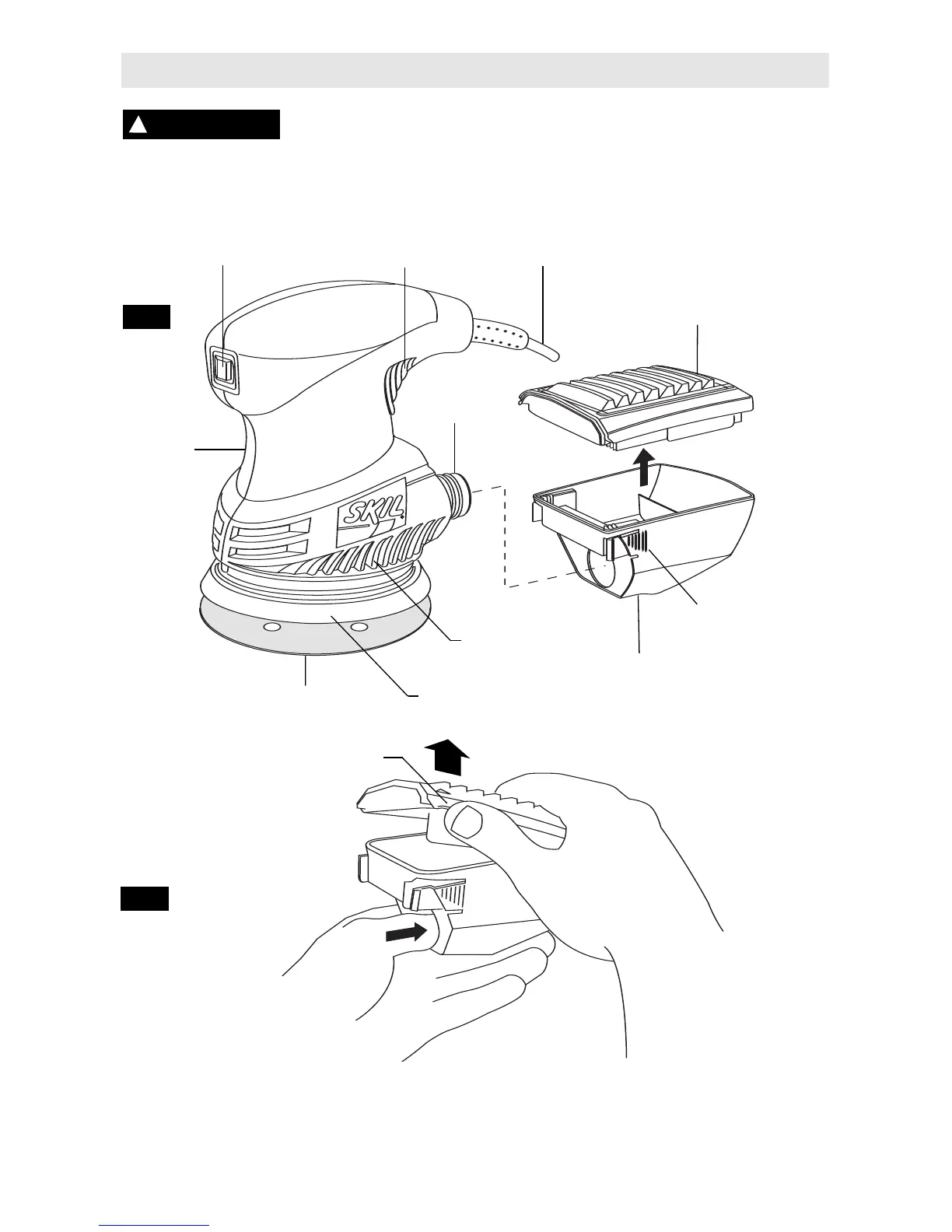 SKIL