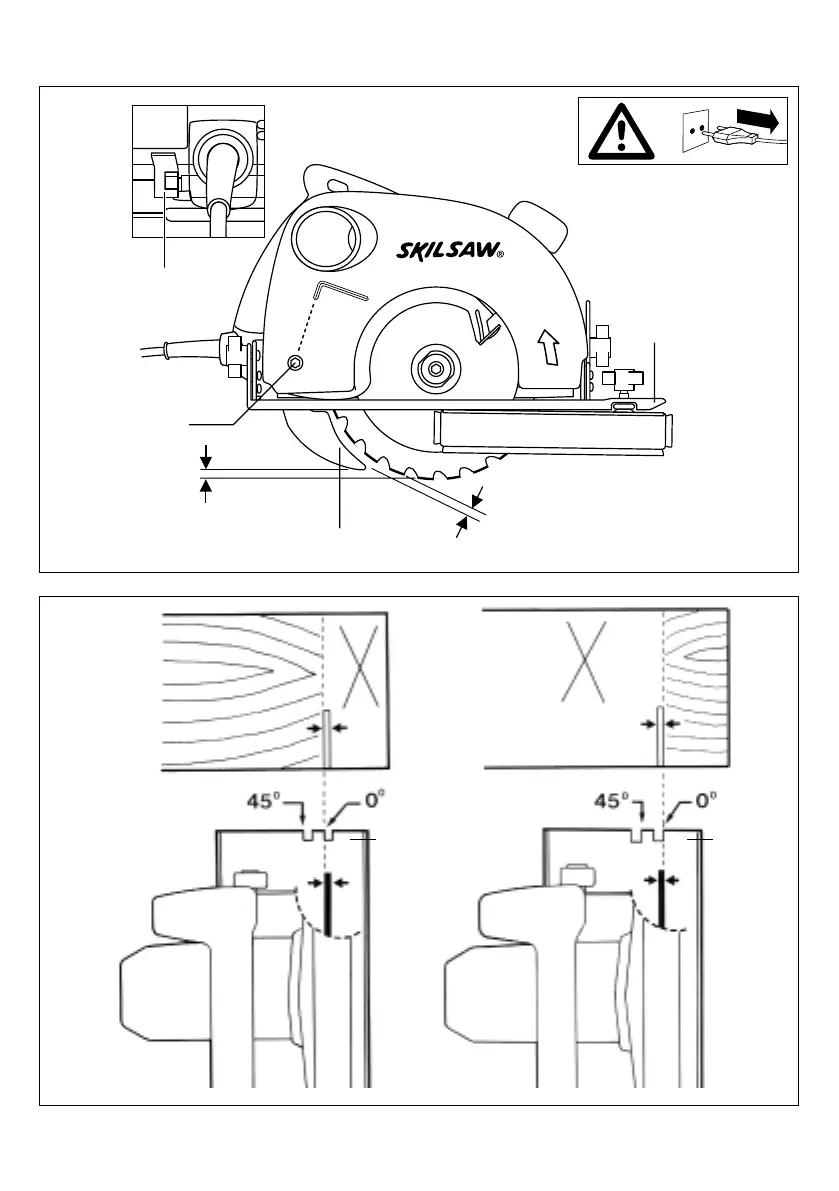 SKILSAW®

45°
0°

45°
0°