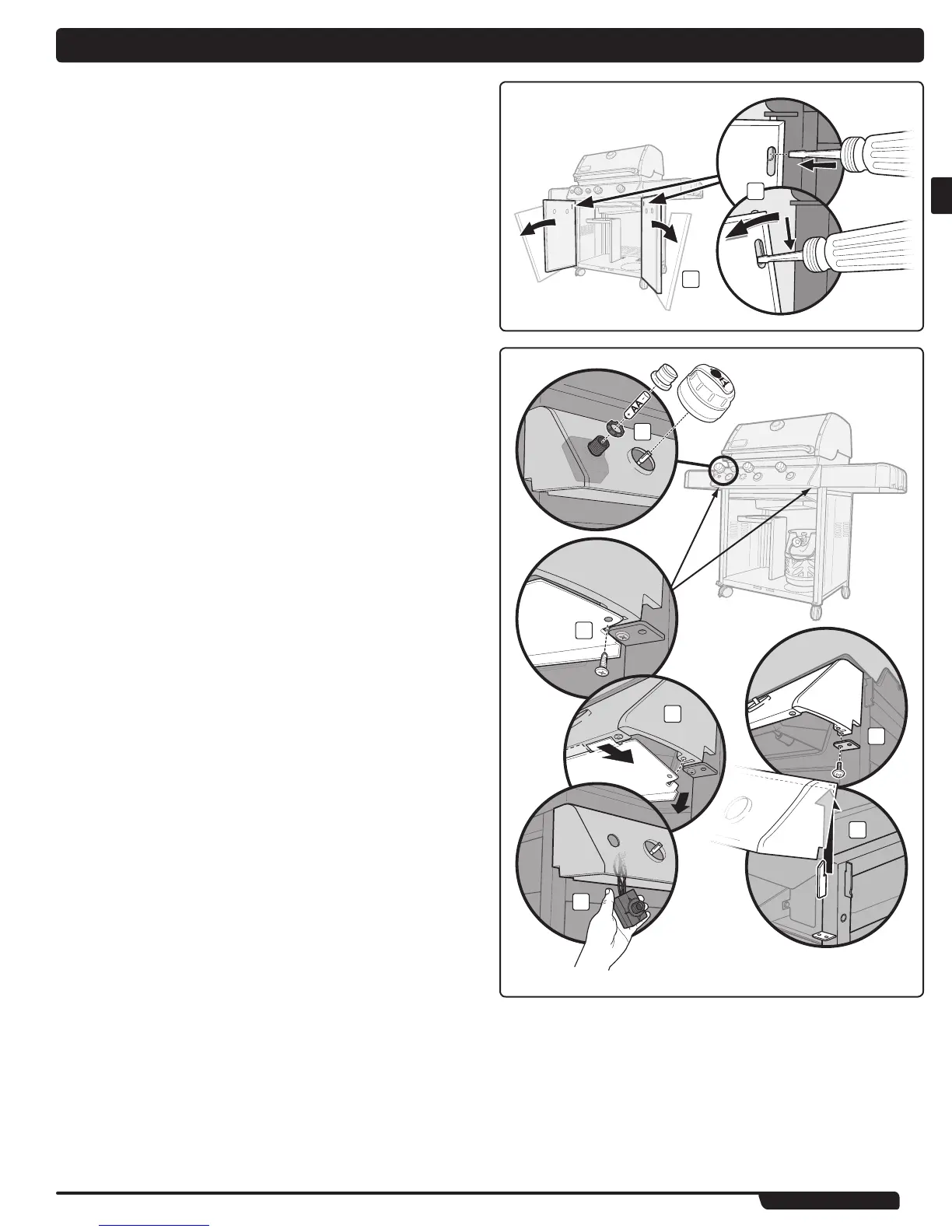 AA