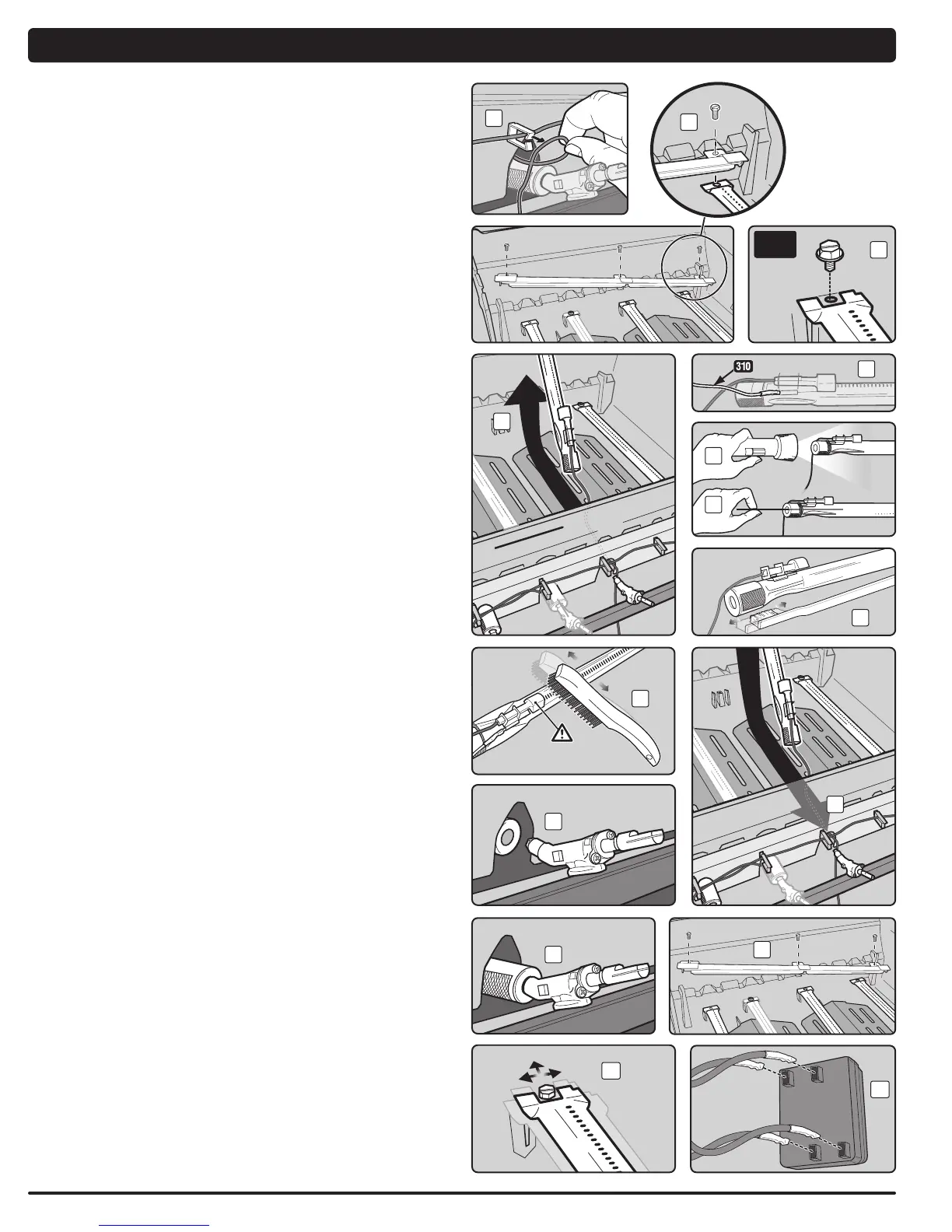 310