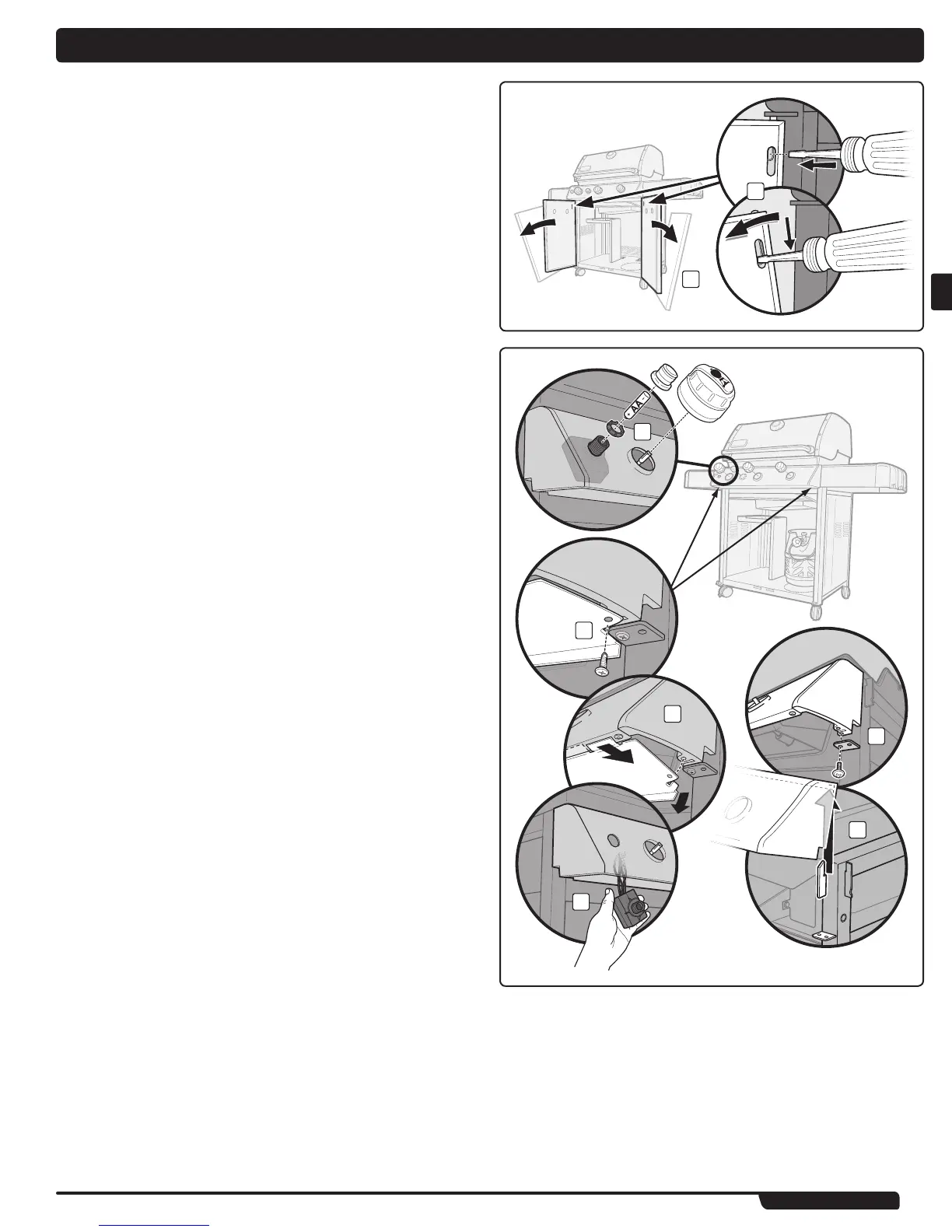 AA