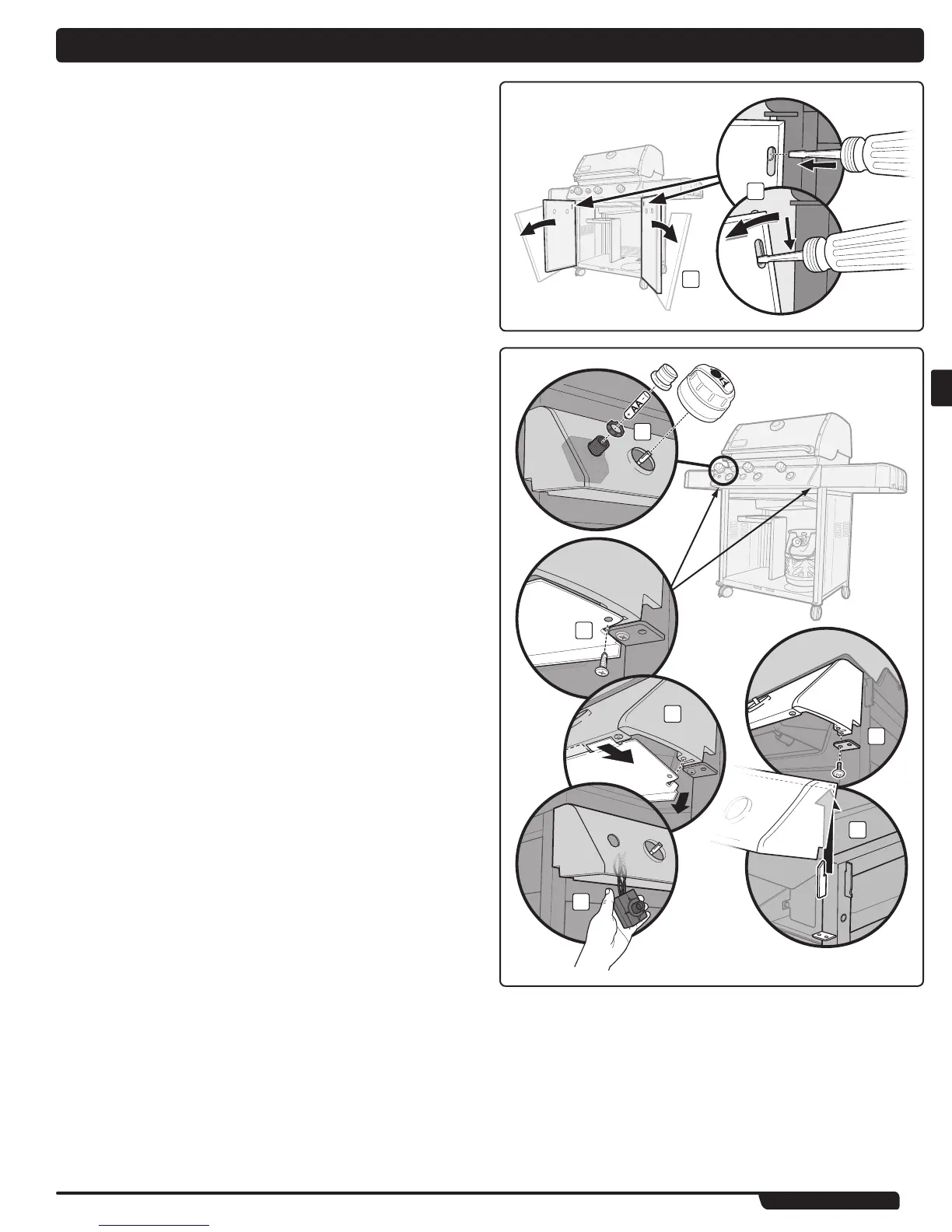 AA