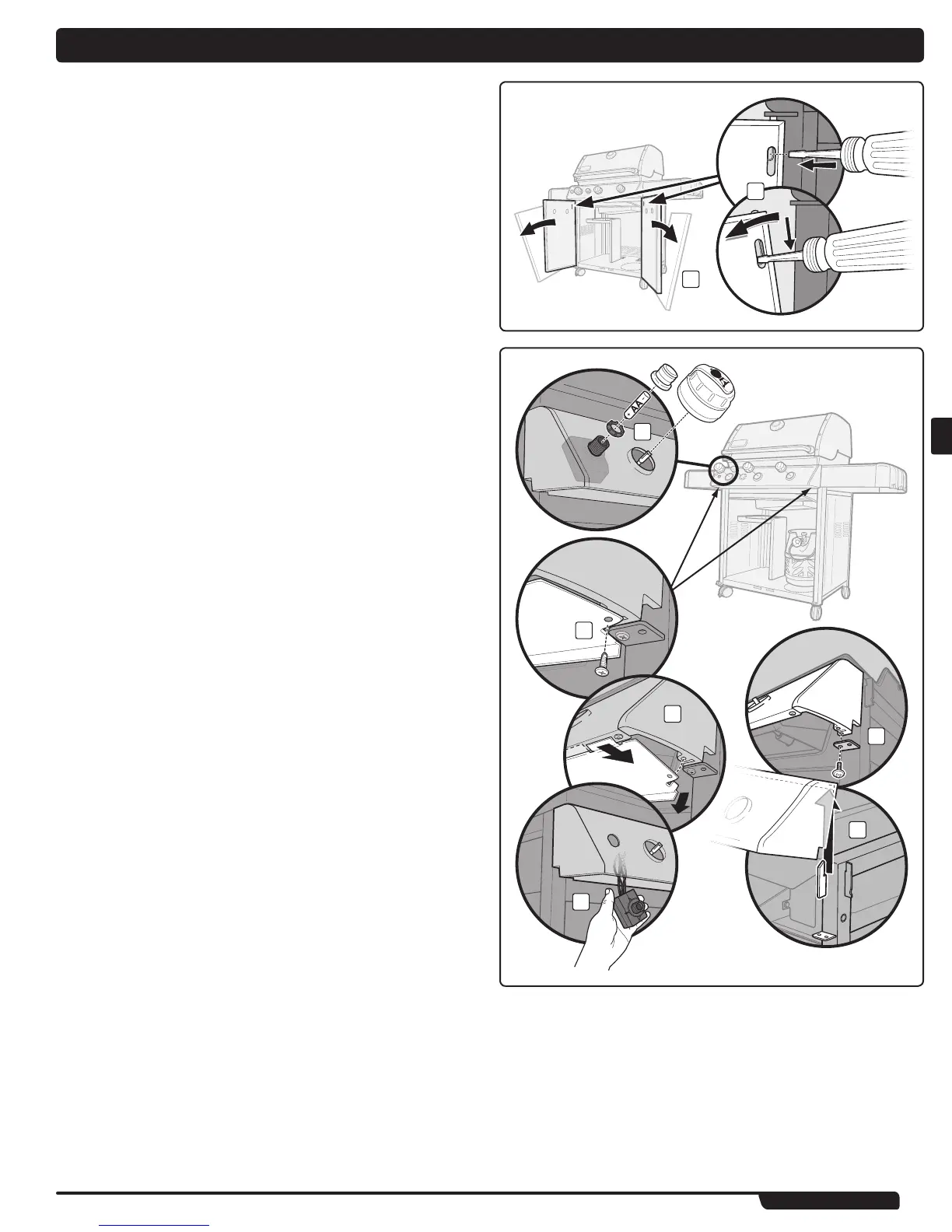 AA