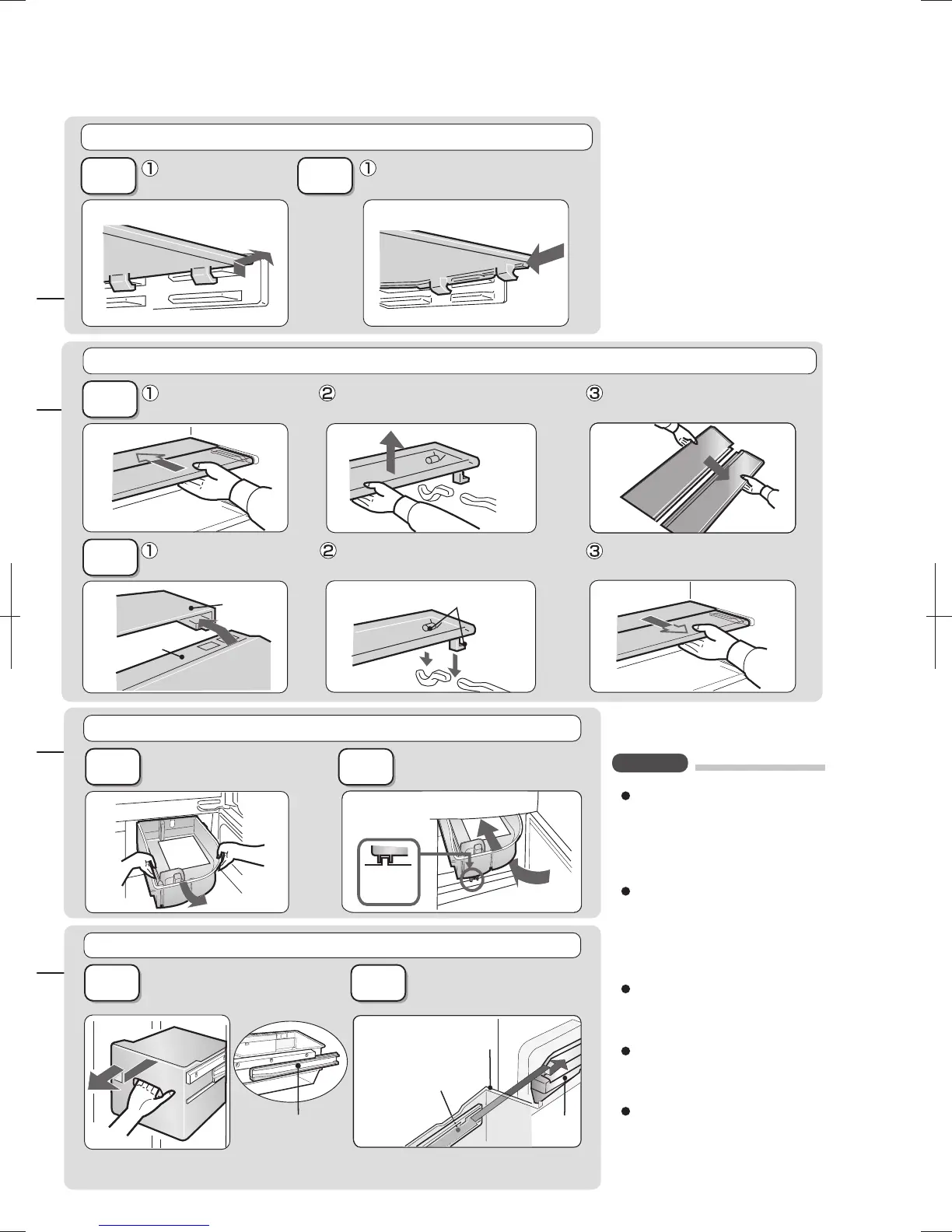 ①

①

①

②

③

①

②

③