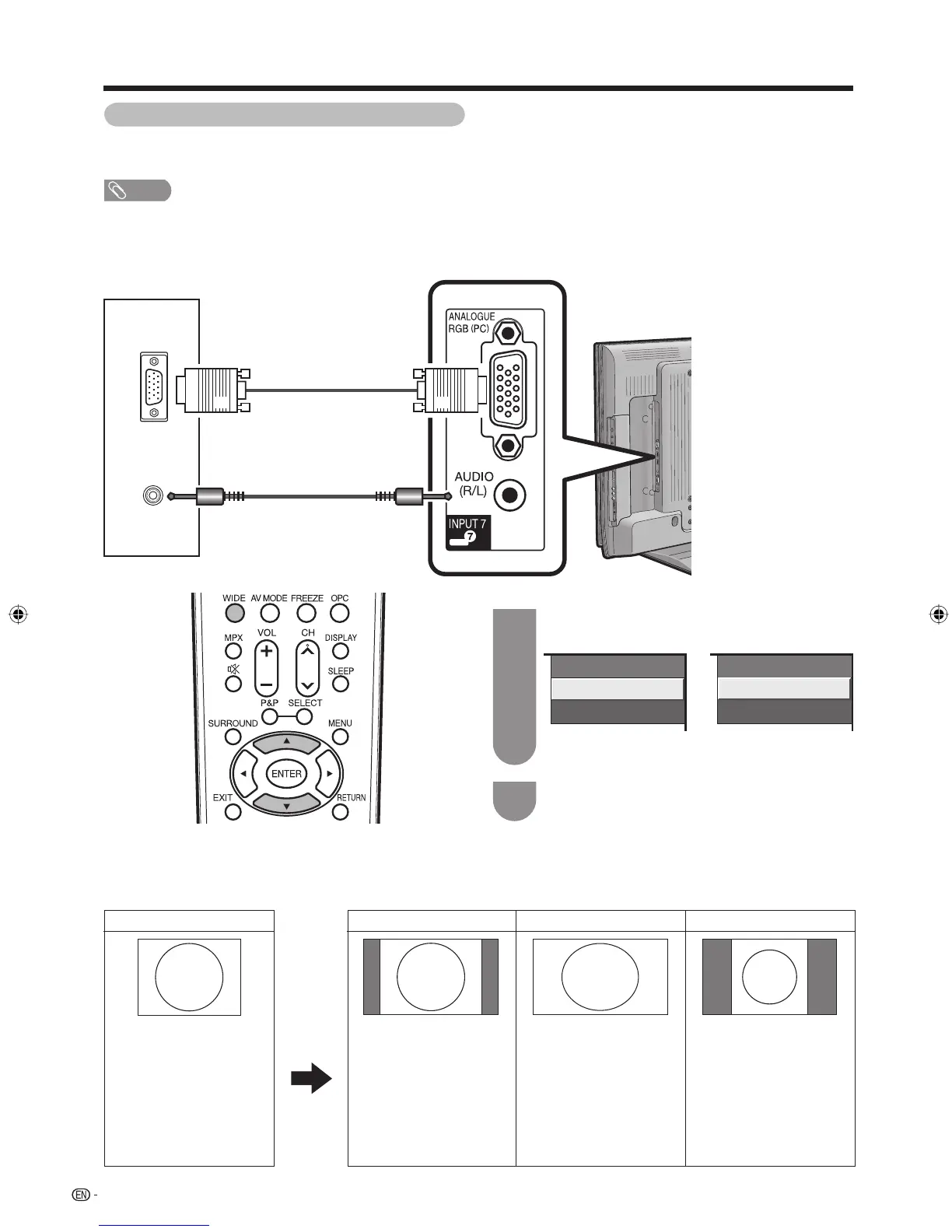 ANALOGUE RGB (PC)

AUDIO (R/L)

INPUT 7

7

WIDE AV MODE FREEZE OPC

MPX VOL CH DISPLAY

SLEEP

P&P SELECT

SURROUND MENU

ENTER

EXIT RETURN

EN -