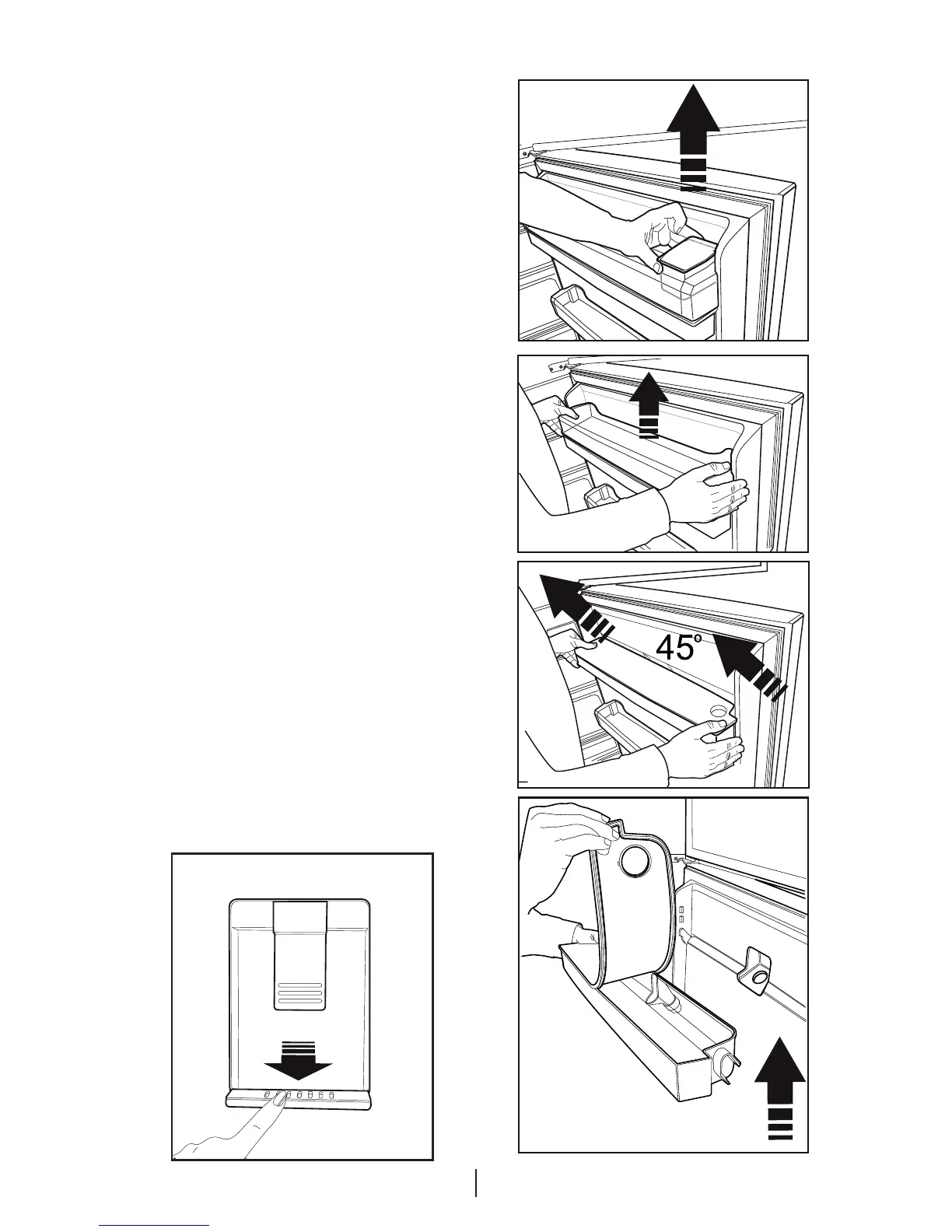 45°