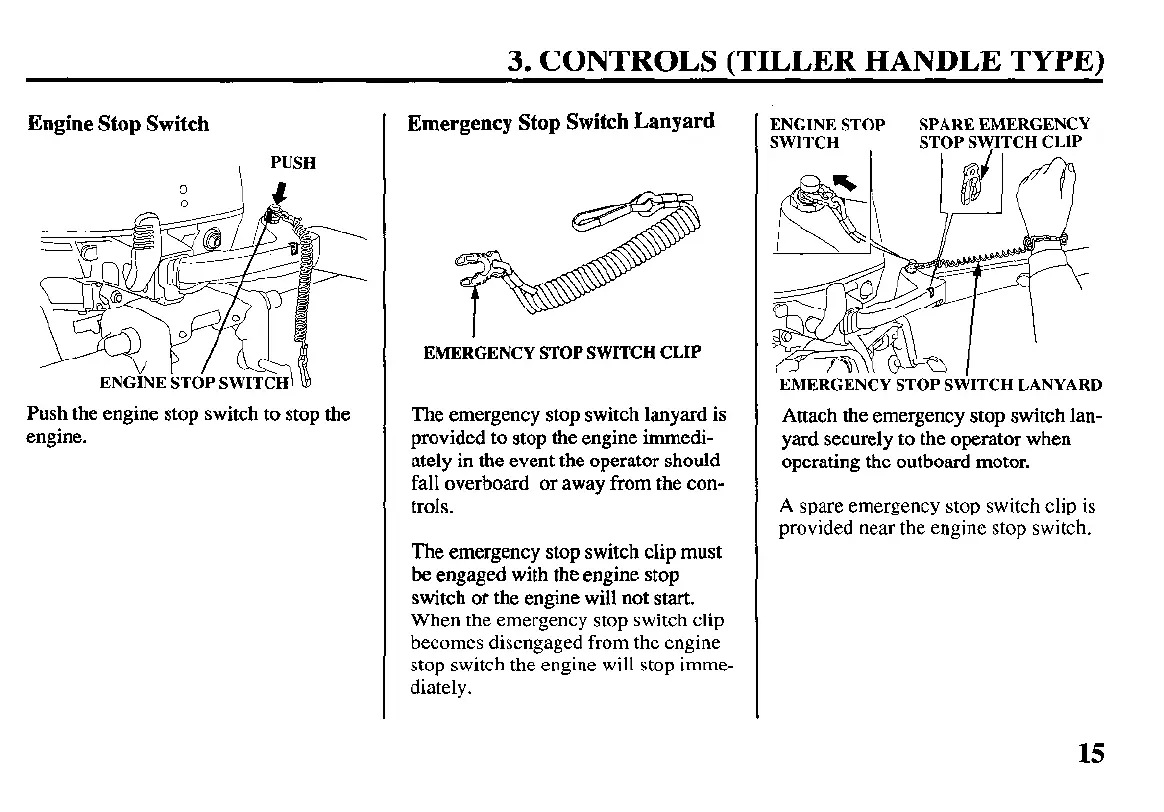 3. CONTROLS (TILLER HANDLE TYPE)

Engine Stop Switch

PUSH

ENGINE STOP SWITCH

Push the engine stop switch to stop the engine.

Emergency Stop Switch Lanyard

EMERGENCY STOP SWITCH CLIP

The emergency stop switch lanyard is provided to stop the engine immediately in the event the operator should fall overboard or away from the controls.

The emergency stop switch clip must be engaged with the engine stop switch or the engine will not start. When the emergency stop switch clip becomes disengaged from the engine stop switch the engine will stop immediately.

ENGINE STOP SWITCH

SPARE EMERGENCY STOP SWITCH CLIP

EMERGENCY STOP SWITCH LANYARD

Attach the emergency stop switch lanyard securely to the operator when operating the outboard motor.

A spare emergency stop switch clip is provided near the engine stop switch.

15