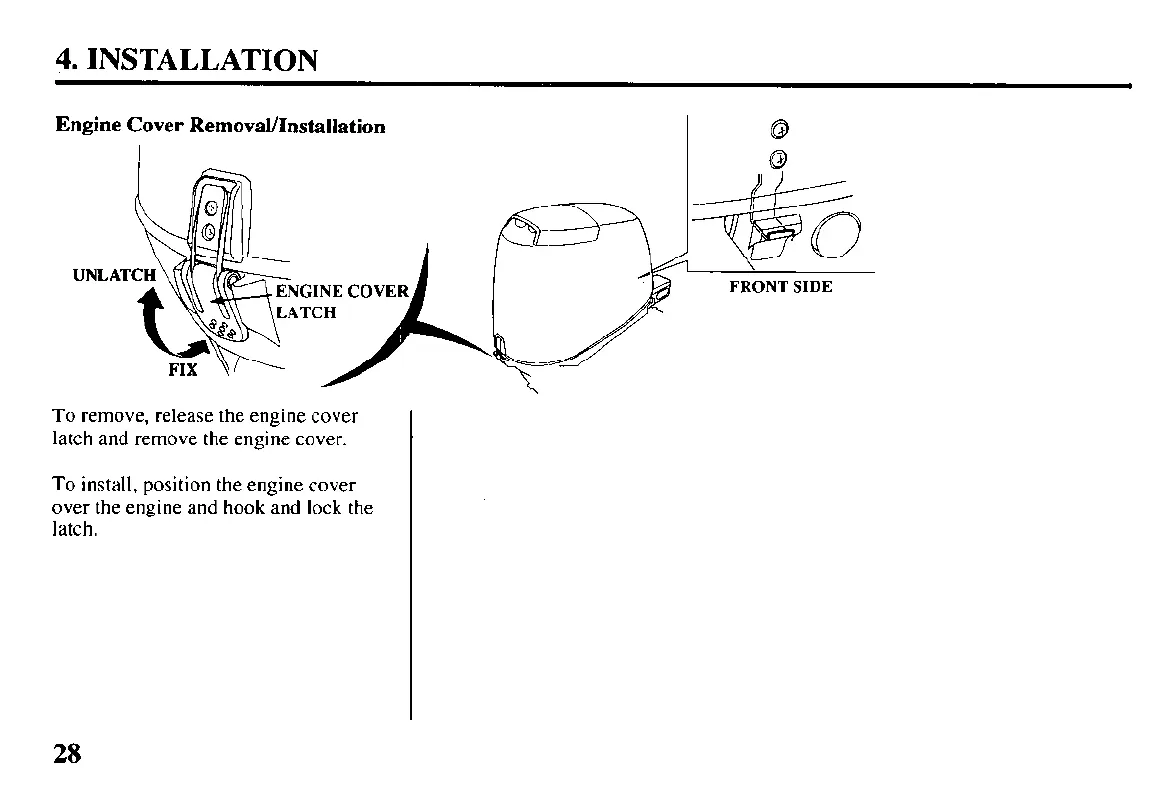 4. INSTALLATION

Engine Cover Removal/Installation

UNLATCH

ENGINE COVER LATCH

FIX

FRONT SIDE

To remove, release the engine cover latch and remove the engine cover.

To install, position the engine cover over the engine and hook and lock the latch.

28