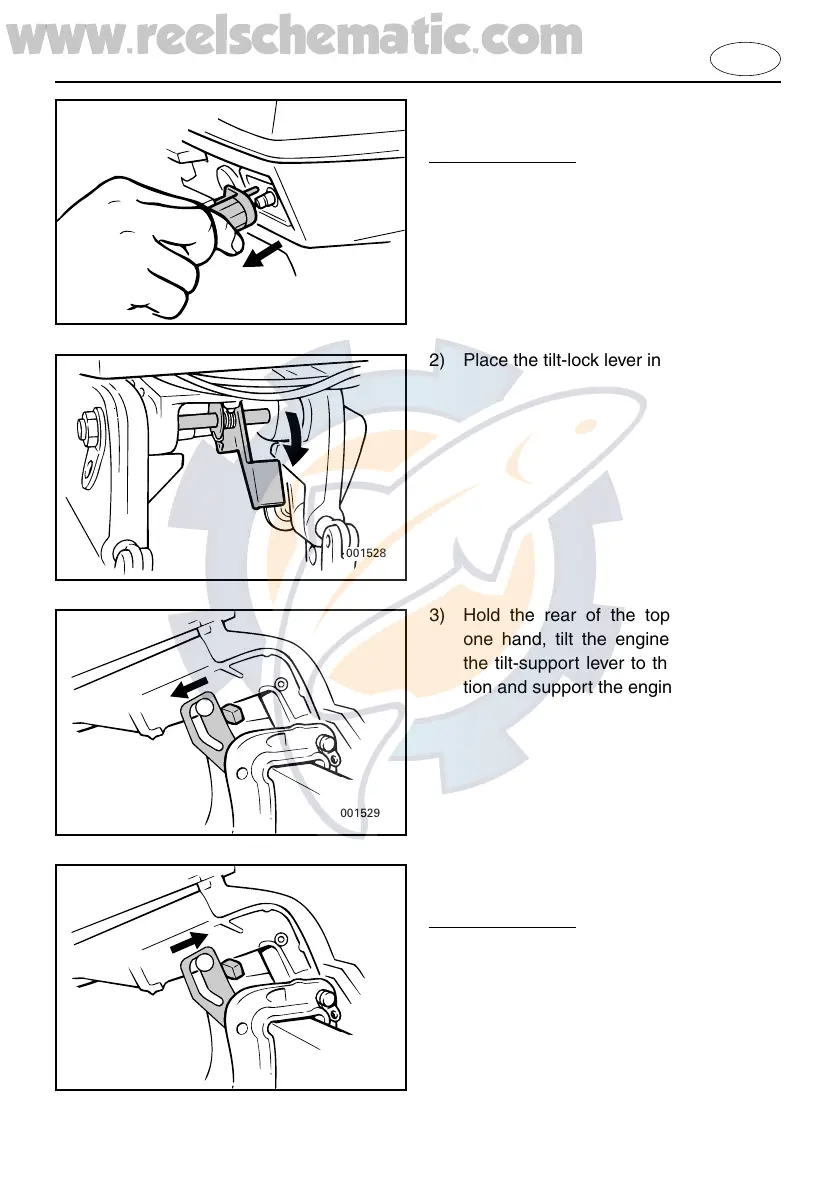 www.reelschematic.com

2) Place the tilt-lock lever in

001528

3) Hold the rear of the top one hand, tilt the engine the tilt-support lever to th tion and support the engin

001529