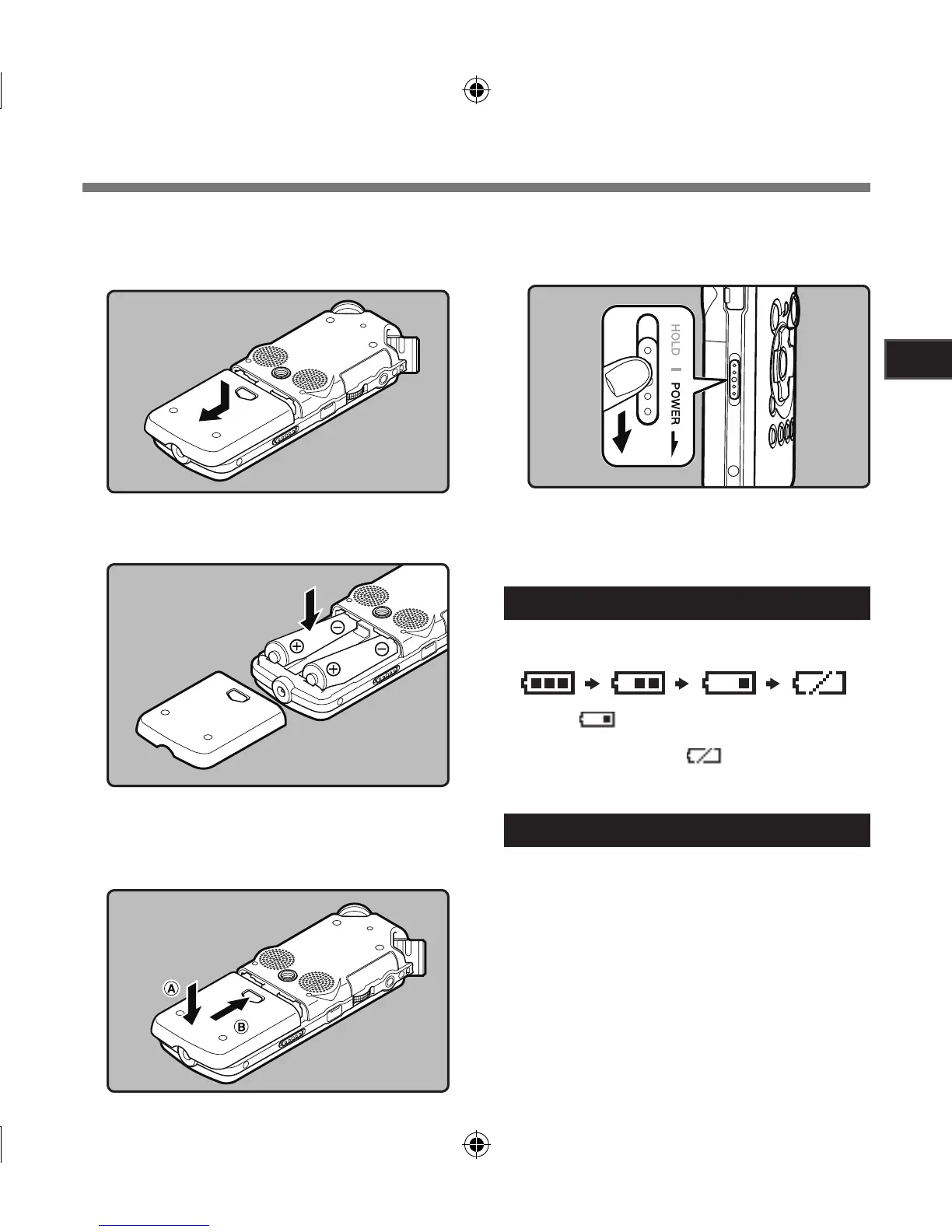 HOLD

POWER

A

B